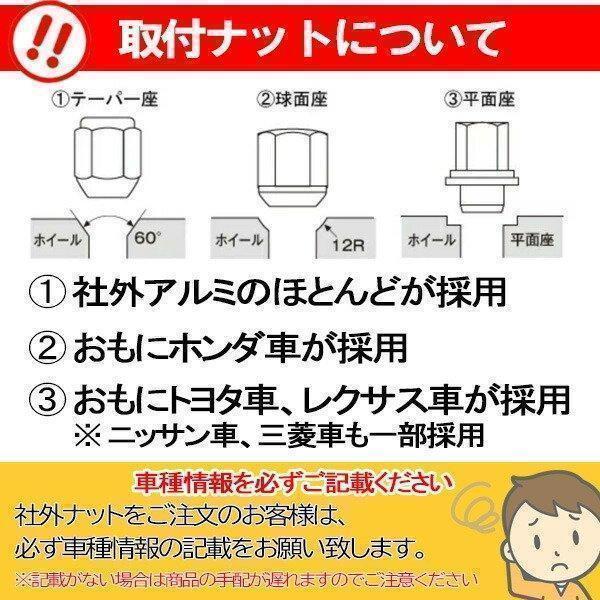 !!
取付ナットについて

①テーパー座
ホイール
60°

②球面座
ホイール
12R

③平面座
ホイール
平面座

① 社外アルミのほとんどが採用

② おもにホンダ車が採用

③ おもにトヨタ車、レクサス車が採用
※ ニッサン車、三菱車も一部採用

車種情報を必ずご記載ください
社外ナットをご注文のお客様は、
必ず車種情報の記載をお願い致します。
※記載がない場合は商品の手配が遅れますのでご注意ください