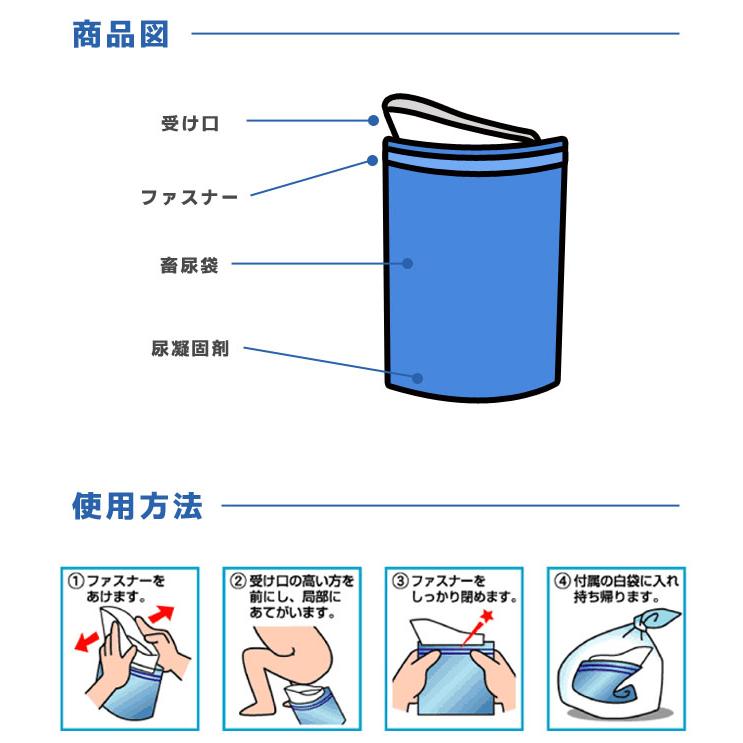 商品図

受け口

ファスナー

畜尿袋

尿凝固剤

使用方法

①ファスナーをあけます。

②受け口の高い方を前にし、局部にあてがいます。

③ファスナーをしっかり閉めます。

④付属の白袋に入れ持ち帰ります。