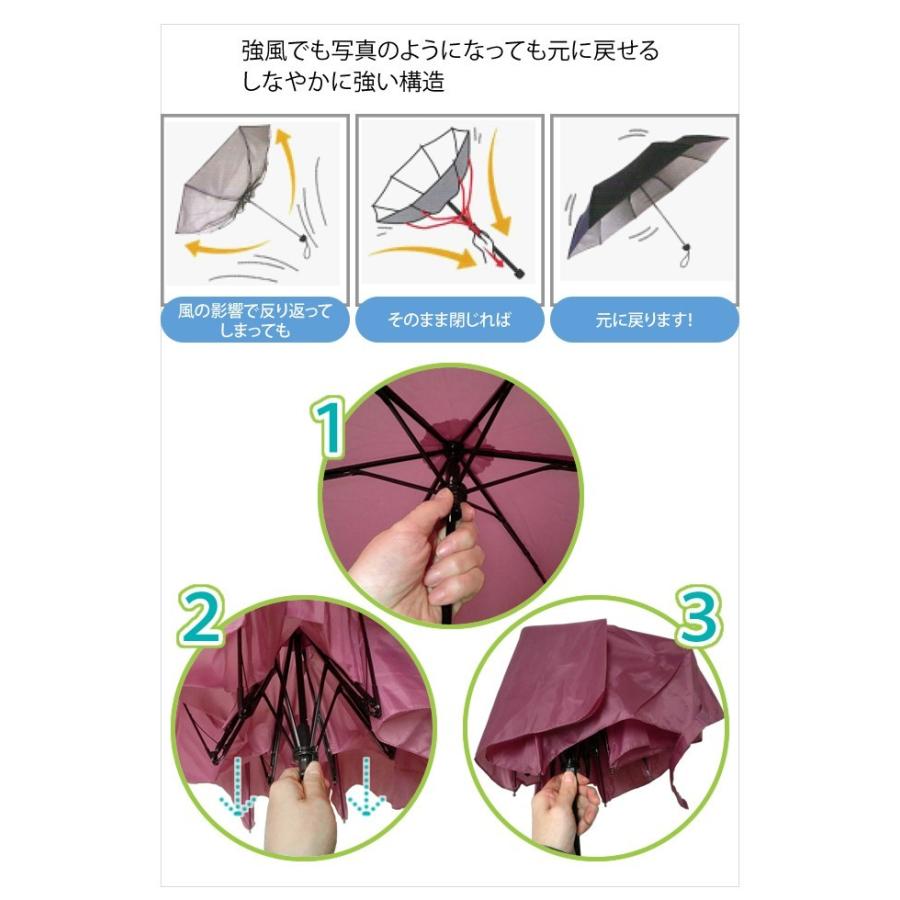 強風でも写真のようになっても元に戻せる
しなやかに強い構造

風の影響で反り返ってしまっても

そのまま閉じれば

元に戻ります!

1

2

3