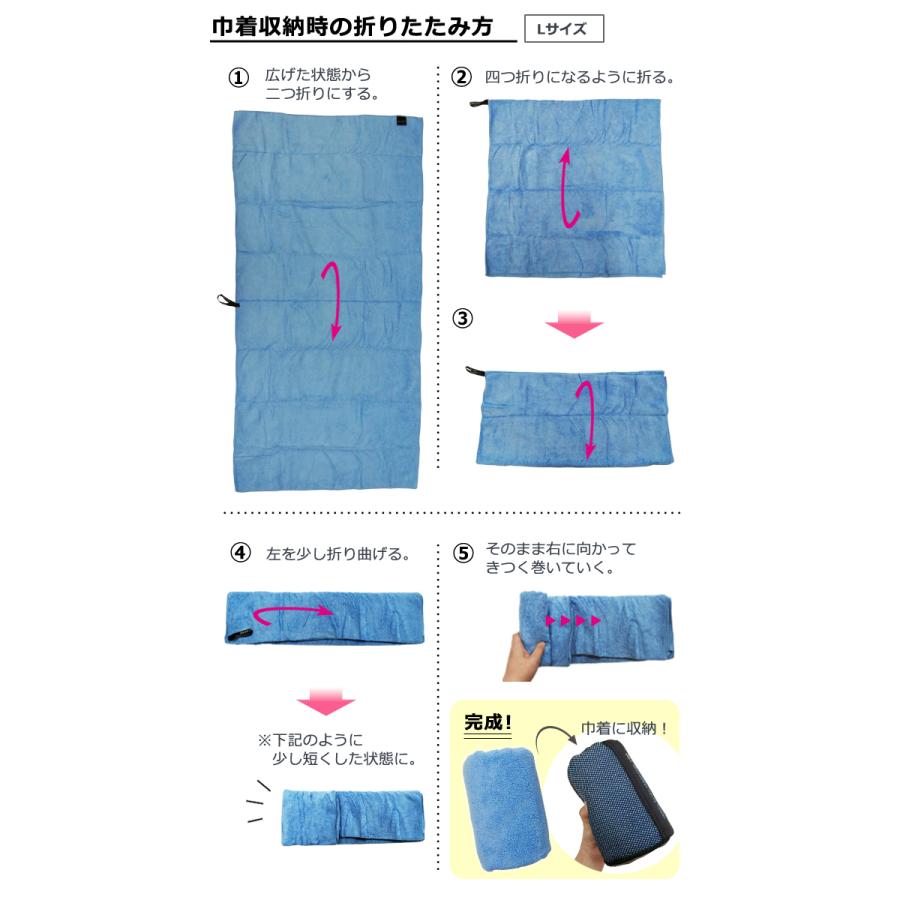 巾着収納時の折りたたみ方

Lサイズ

① 広げた状態から二つ折りにする。

② 四つ折りになるように折る。

③

④ 左を少し折り曲げる。

※下記のように少し短くした状態に。

⑤ そのまま右に向かってきつく巻いていく。

完成！

巾着に収納！