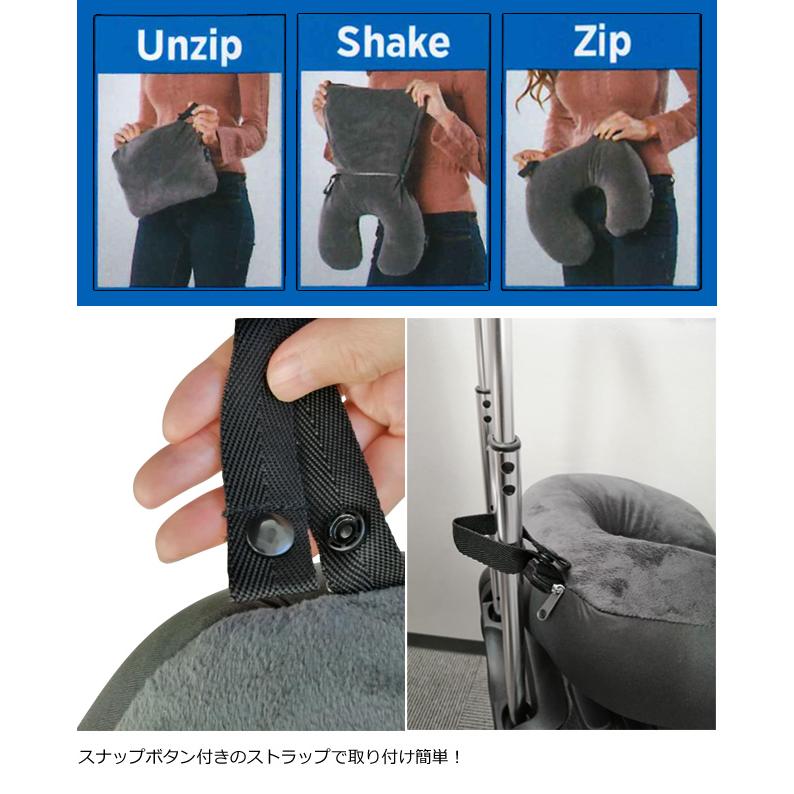 Unzip

Shake

Zip

スナップボタン付きのストラップで取り付け簡単！