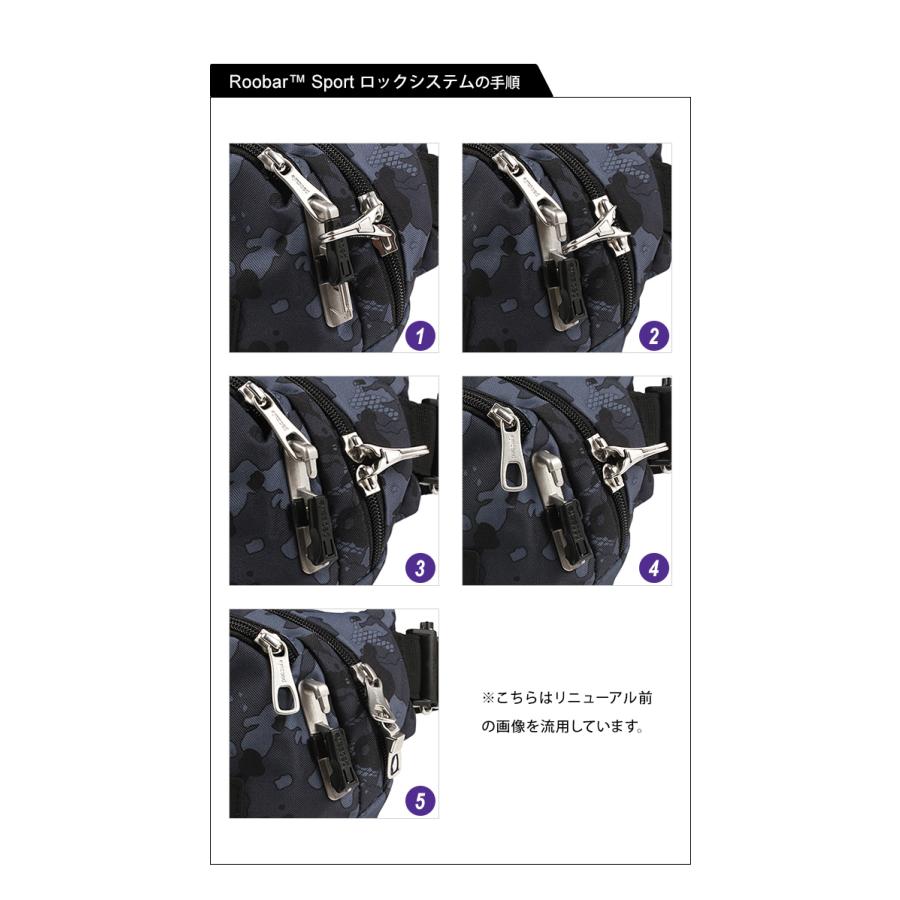 Roobar™ Sport ロックシステムの手順

1

2

3

4

5

※こちらはリニューアル前の画像を流用しています。