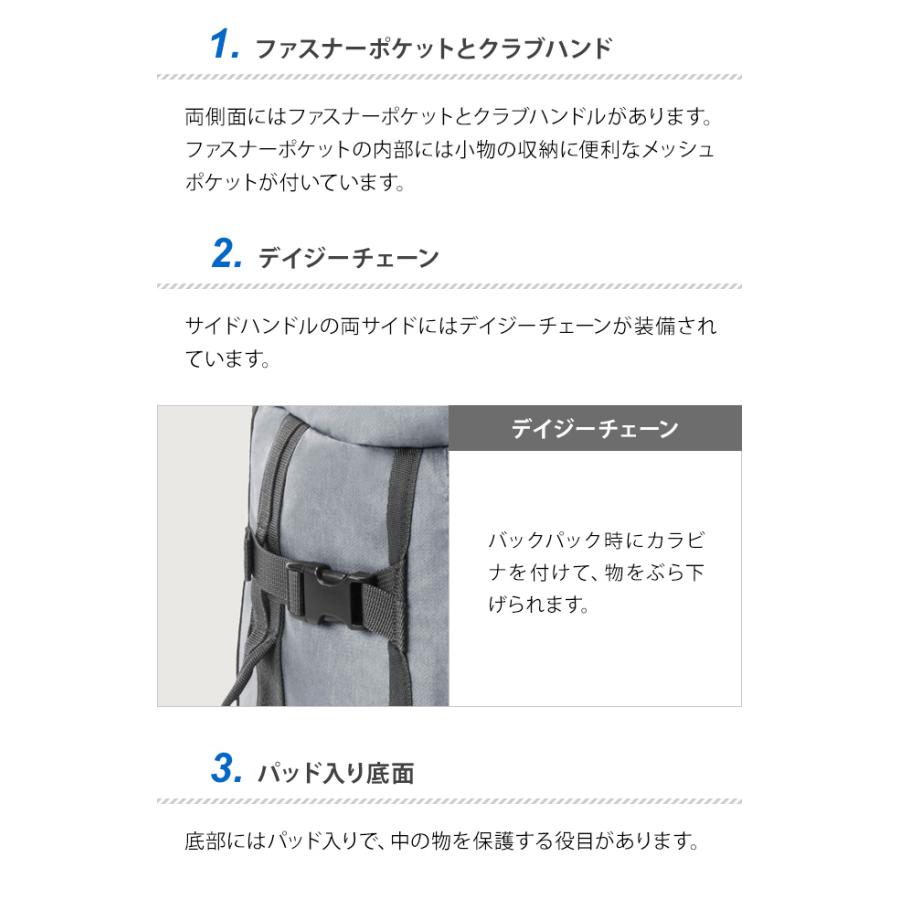 1. ファスナーポケットとクラブハンド

両側面にはファスナーポケットとクラブハンドルがあります。ファスナーポケットの内部には小物の収納に便利なメッシュポケットが付いています。

2. デイジーチェーン

サイドハンドルの両サイドにはデイジーチェーンが装備されています。

デイジーチェーン

バックパック時にカラビナを付けて、物をぶら下げられます。

3. パッド入り底面

底部にはパッド入りで、中の物を保護する役目があります。