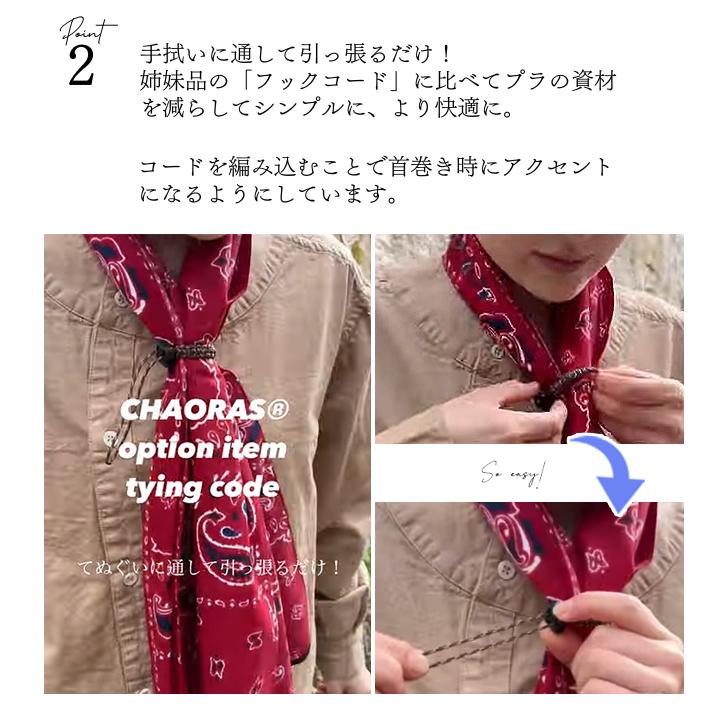 Point
2

手拭いに通して引っ張るだけ！
姉妹品の「フックコード」に比べてプラの資材を減らしてシンプルに、より快適に。

コードを編み込むことで首巻き時にアクセントになるようにしています。

CHAORAS®
option item
tying code

てぬぐいに通して引っ張るだけ！

So easy!