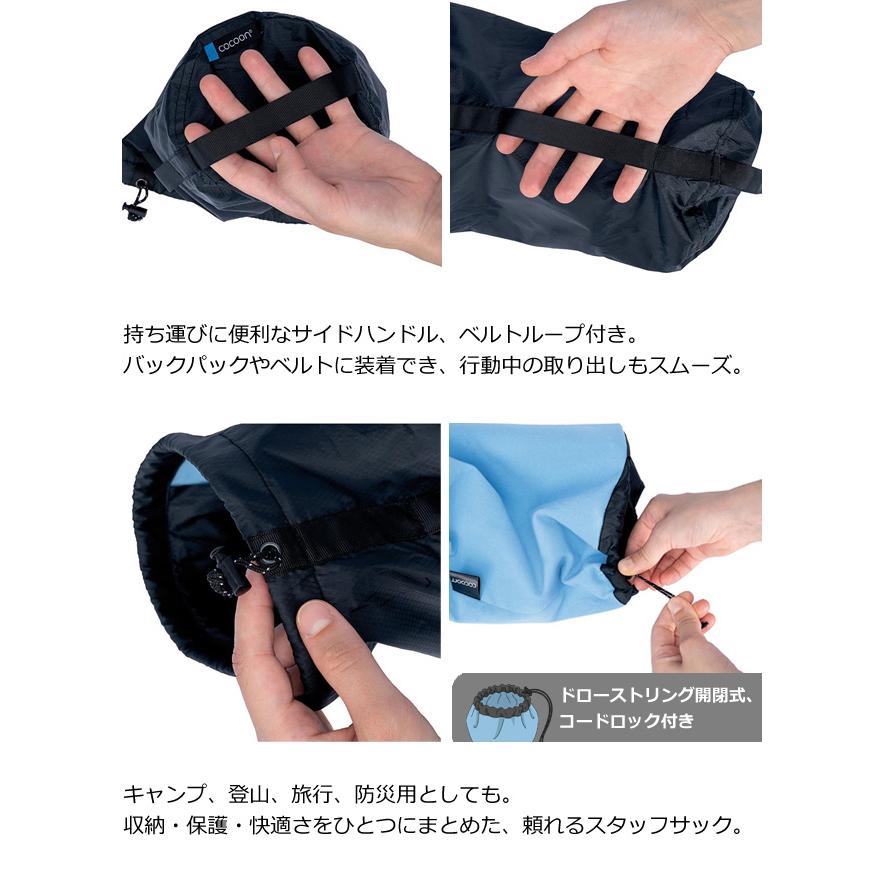 cocoon

持ち運びに便利なサイドハンドル、ベルトループ付き。
バックパックやベルトに装着でき、行動中の取り出しもスムーズ。

cocoon

ドローストリング開閉式、
コードロック付き

キャンプ、登山、旅行、防災用としても。
収納・保護・快適さをひとつにまとめた、頼れるスタッフサック。