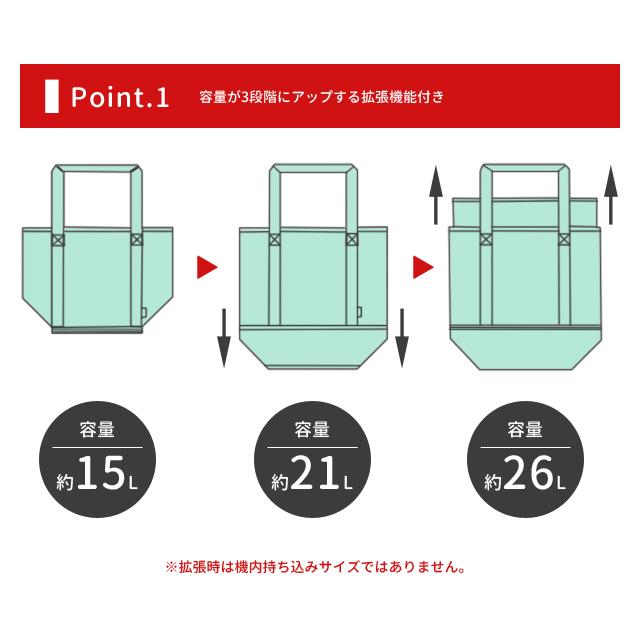 Point.1 容量が3段階にアップする拡張機能付き

容量
約15L

容量
約21L

容量
約26L

※拡張時は機内持ち込みサイズではありません。