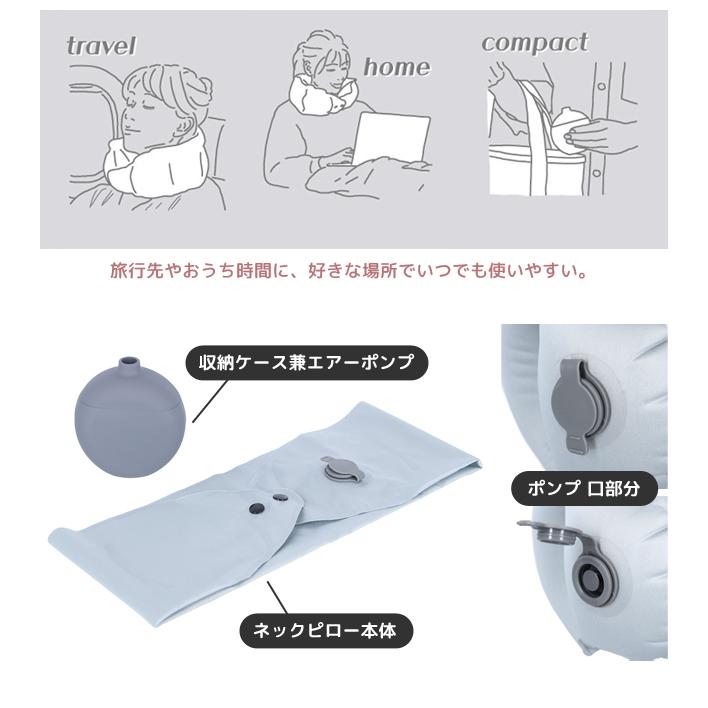 travel

home

compact

旅行先やおうち時間に、好きな場所でいつでも使いやすい。

収納ケース兼エアーポンプ

ポンプ 口部分

ネックピロー本体