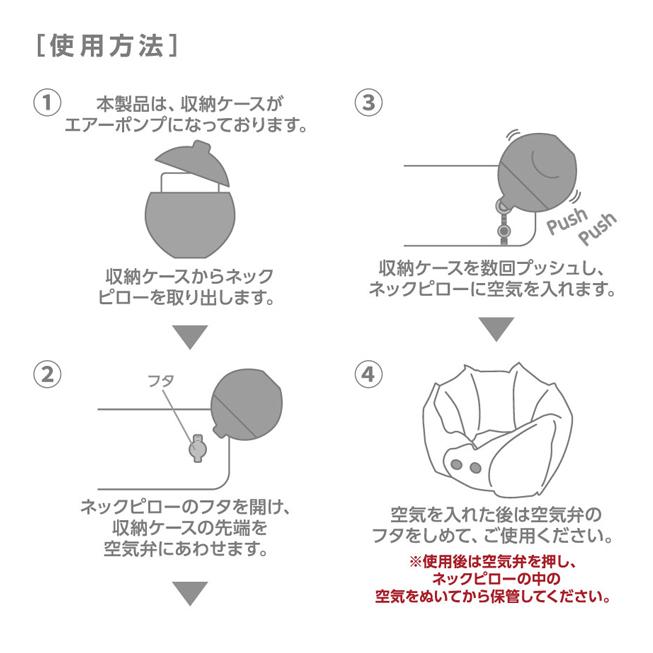 [使用方法]

① 本製品は、収納ケースがエアーポンプになっております。

収納ケースからネックピローを取り出します。

② フタ

ネックピローのフタを開け、収納ケースの先端を空気弁にあわせます。

③ Push Push

収納ケースを数回プッシュし、ネックピローに空気を入れます。

④ 空気を入れた後は空気弁のフタをしめて、ご使用ください。

※使用後は空気弁を押し、ネックピローの中の空気をぬいてから保管してください。