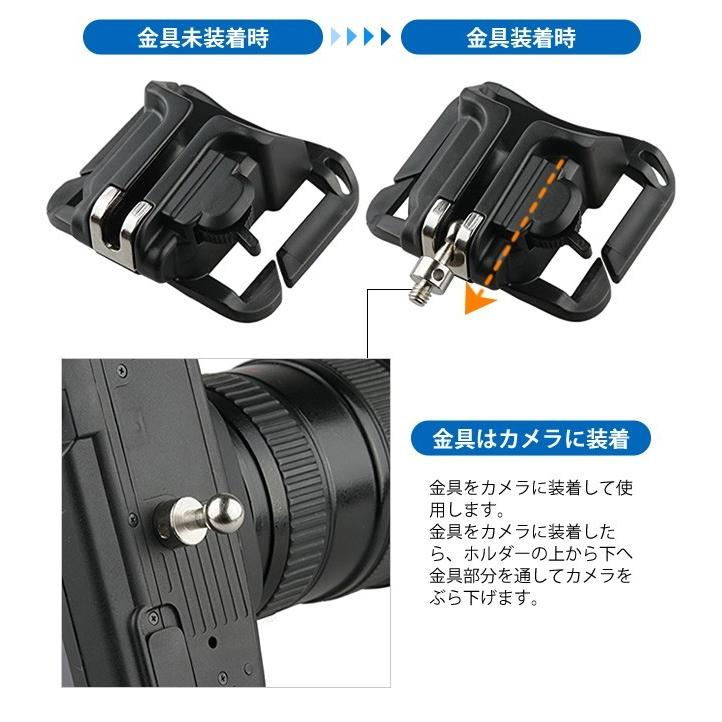 金具未装着時

金具装着時

金具はカメラに装着

金具をカメラに装着して使用します。
金具をカメラに装着したら、ホルダーの上から下へ金具部分を通してカメラをぶら下げます。