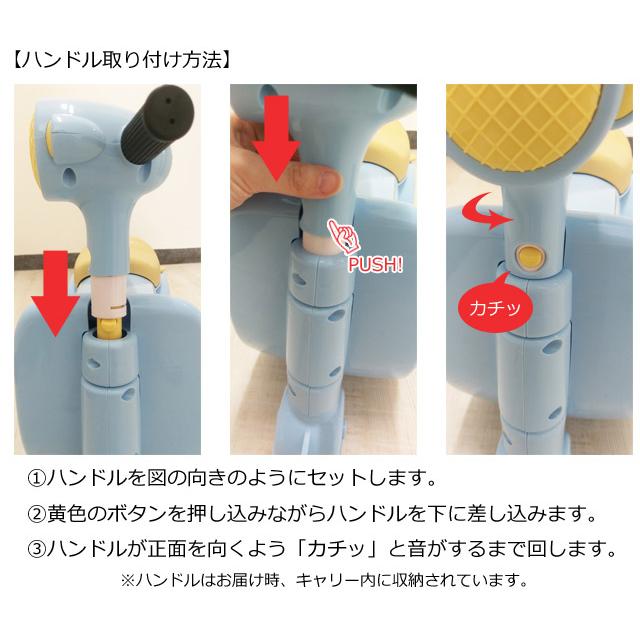 【ハンドル取り付け方法】

PUSH!

カチッ

①ハンドルを図の向きのようにセットします。

②黄色のボタンを押し込みながらハンドルを下に差し込みます。

③ハンドルが正面を向くよう「カチッ」と音がするまで回します。

※ハンドルはお届け時、キャリー内に収納されています。