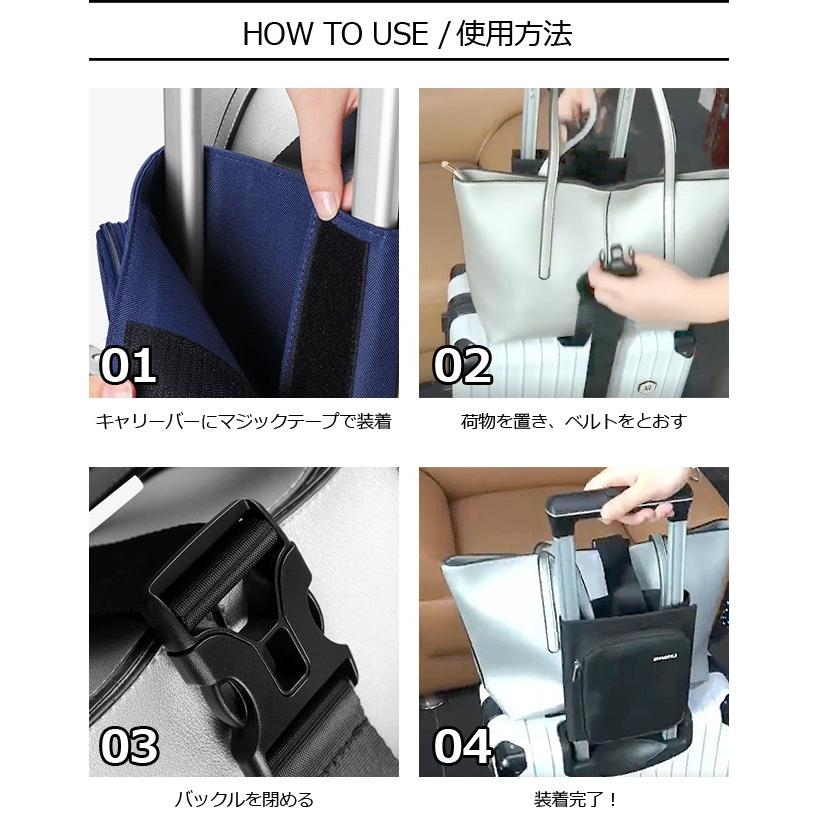 HOW TO USE / 使用方法

01

キャリーバーにマジックテープで装着

02

荷物を置き、ベルトをとおす

03

バックルを閉める

04

装着完了！