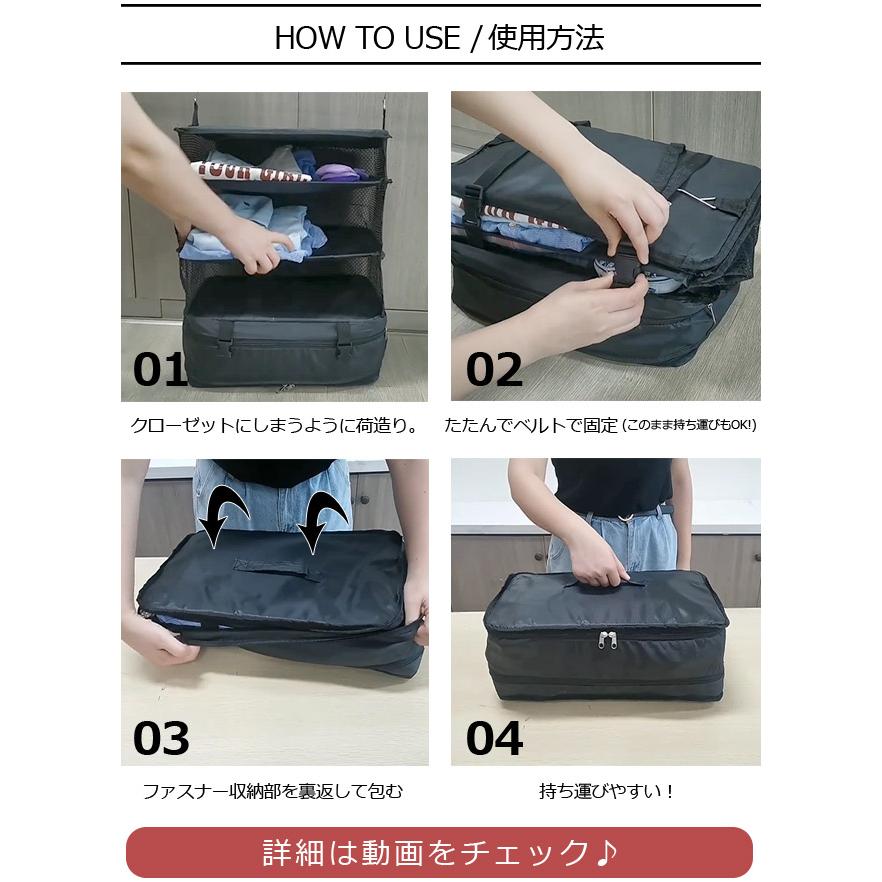 HOW TO USE / 使用方法

01

クローゼットにしまうように荷造り。

02

たたんでベルトで固定 (このまま持ち運びもOK!)

03

ファスナー収納部を裏返して包む

04

持ち運びやすい！

詳細は動画をチェック♪