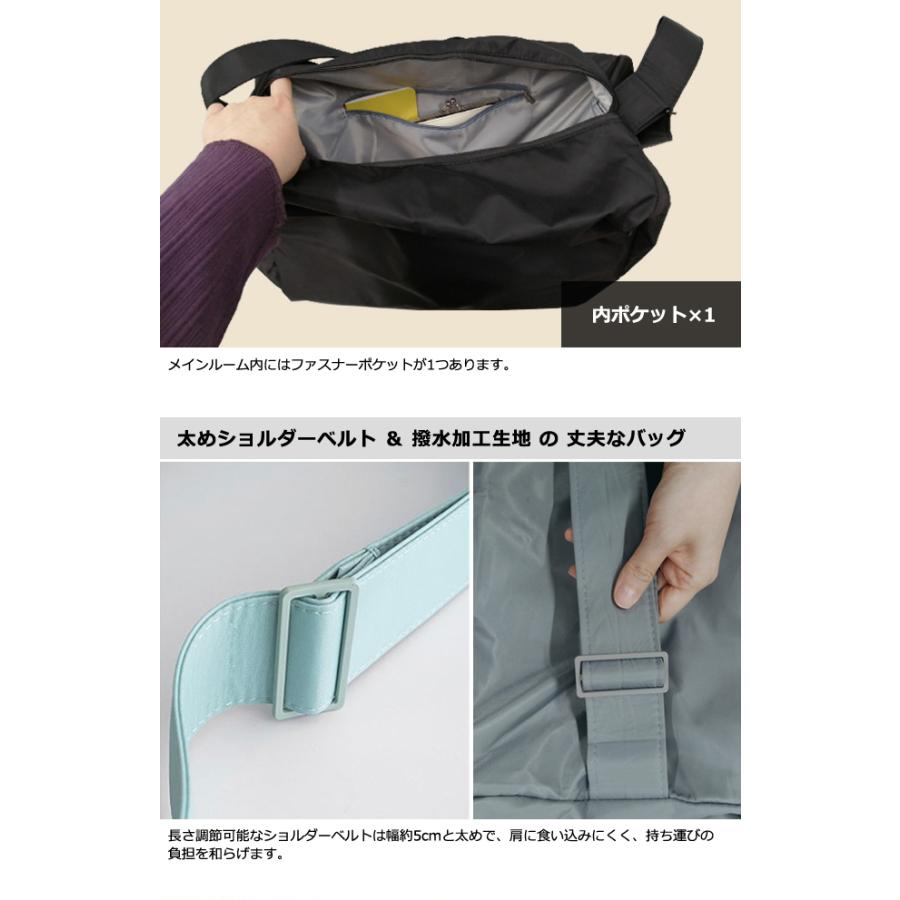 内ポケット×1

メインルーム内にはファスナーポケットが1つあります。

太めショルダーベルト ＆ 撥水加工生地 の 丈夫なバッグ

長さ調節可能なショルダーベルトは幅約5cmと太めで、肩に食い込みにくく、持ち運びの負担を和らげます。