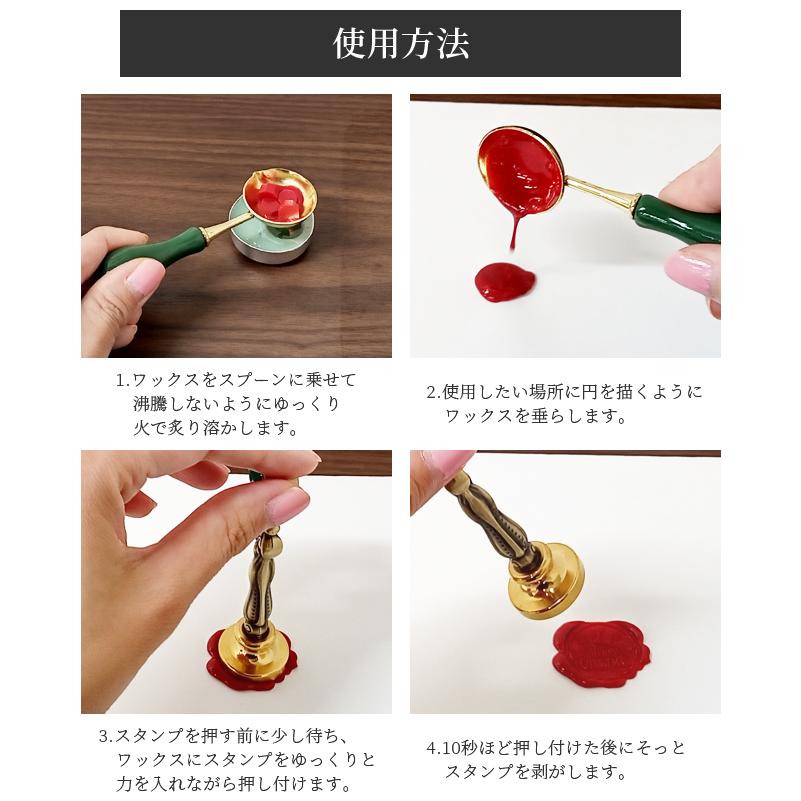 使用方法

1.ワックスをスプーンに乗せて沸騰しないようにゆっくり火で炙り溶かします。

2.使用したい場所に円を描くようにワックスを垂らします。

3.スタンプを押す前に少し待ち、ワックスにスタンプをゆっくりと力を入れながら押し付けます。

4.10秒ほど押し付けた後にそっとスタンプを剥がします。