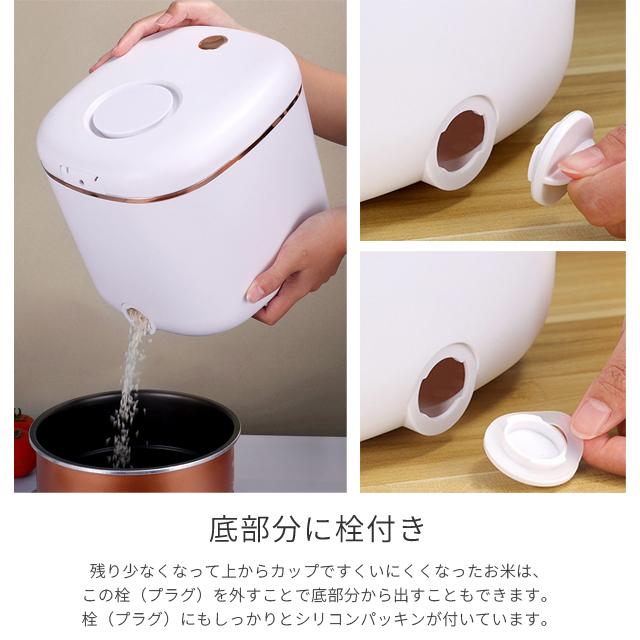 底部分に栓付き

残り少なくなって上からカップですくいにくくなったお米は、
この栓（プラグ）を外すことで底部分から出すこともできます。
栓（プラグ）にもしっかりとシリコンパッキンが付いています。