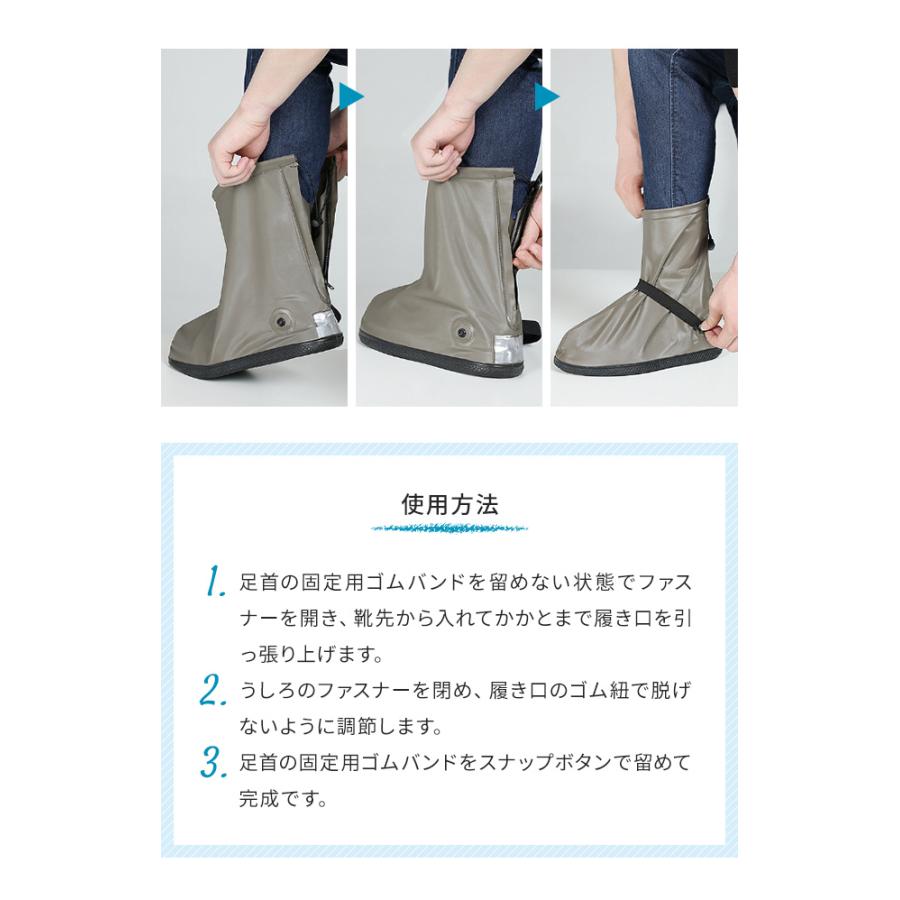 使用方法

1. 足首の固定用ゴムバンドを留めない状態でファスナーを開き、靴先から入れてかかとまで履き口を引っ張り上げます。

2. うしろのファスナーを閉め、履き口のゴム紐で脱げないように調節します。

3. 足首の固定用ゴムバンドをスナップボタンで留めて完成です。