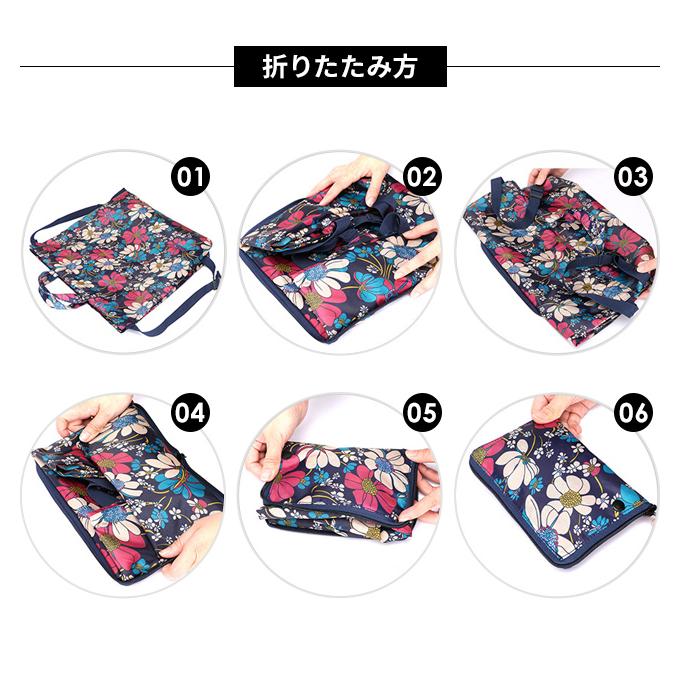 折りたたみ方

01

02

03

04

05

06