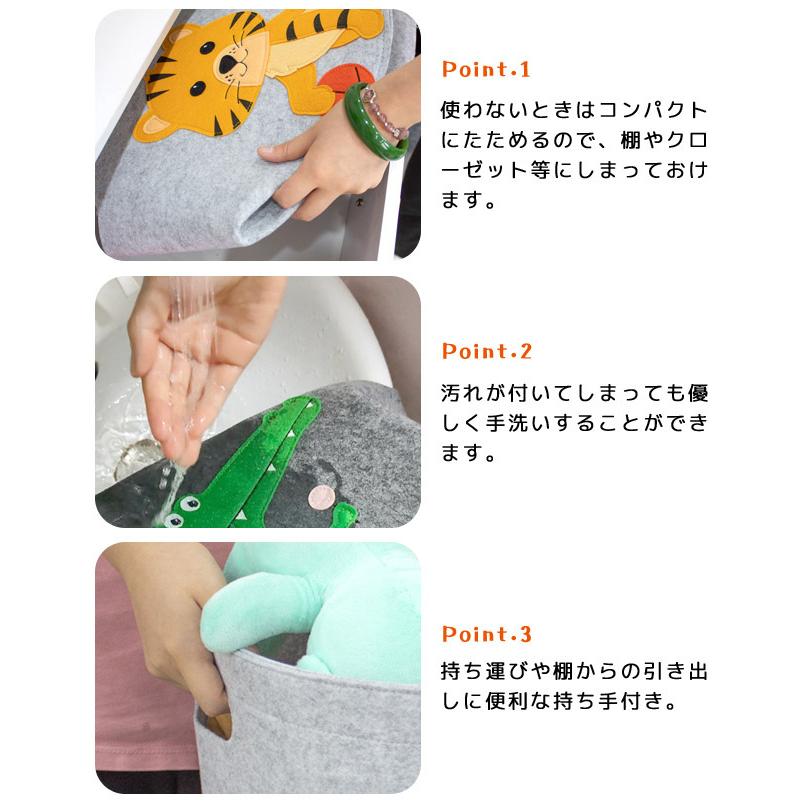 Point.1

使わないときはコンパクトにたためるので、棚やクローゼット等にしまっておけます。

Point.2

汚れが付いてしまっても優しく手洗いすることができます。

Point.3

持ち運びや棚からの引き出しに便利な持ち手付き。