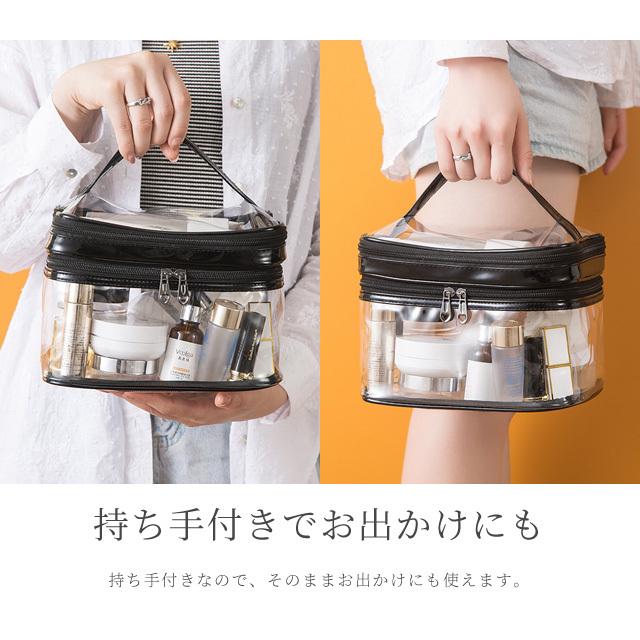 持ち手付きでお出かけにも

持ち手付きなので、そのままお出かけにも使えます。