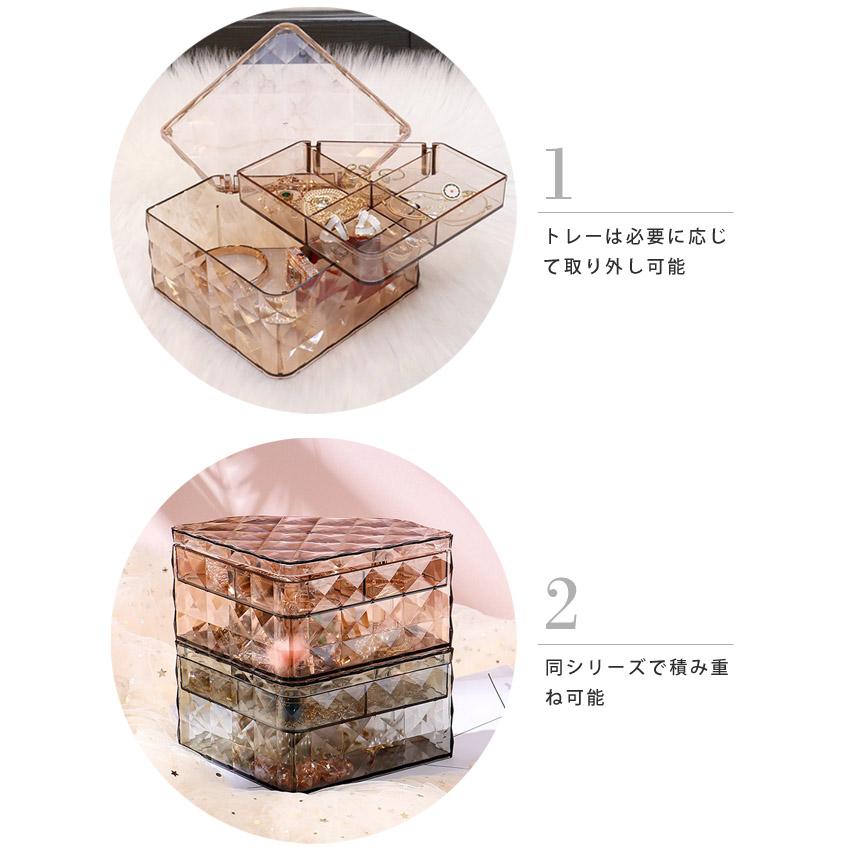 1

トレーは必要に応じて取り外し可能

2

同シリーズで積み重ね可能