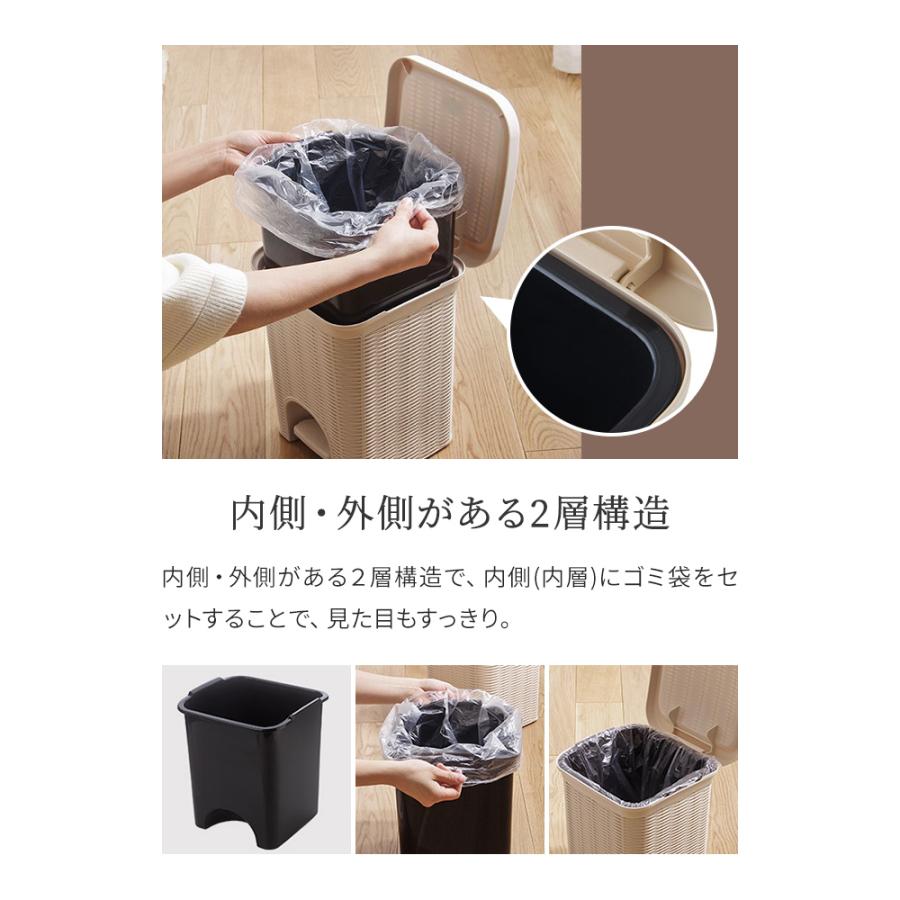 内側・外側がある2層構造

内側・外側がある２層構造で、内側(内層)にゴミ袋をセットすることで、見た目もすっきり。