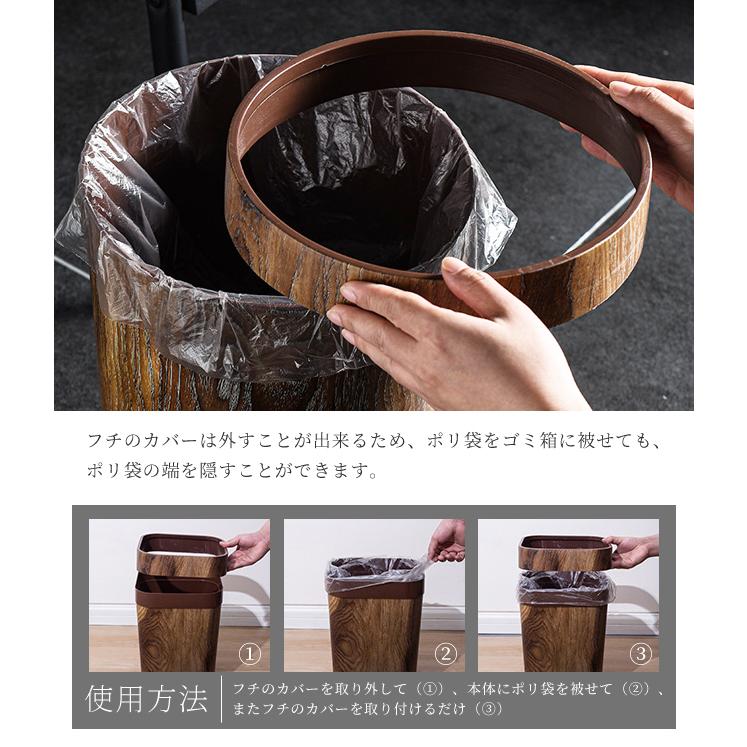 フチのカバーは外すことが出来るため、ポリ袋をゴミ箱に被せても、ポリ袋の端を隠すことができます。

①

②

③

使用方法

フチのカバーを取り外して（①）、本体にポリ袋を被せて（②）、またフチのカバーを取り付けるだけ（③）