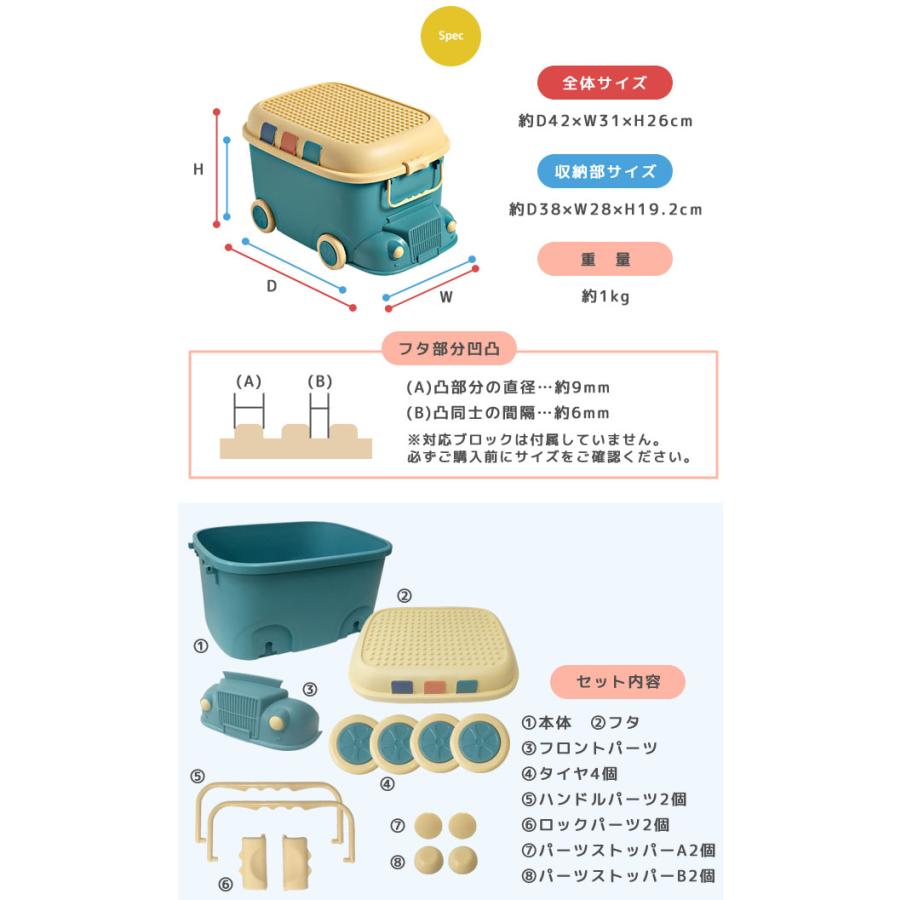 Spec

H

D

W

全体サイズ

約D42×W31×H26cm

収納部サイズ

約D38×W28×H19.2cm

重　量

約1kg

フタ部分凹凸

(A)

(B)

(A)凸部分の直径…約9mm

(B)凸同士の間隔…約6mm

※対応ブロックは付属していません。
必ずご購入前にサイズをご確認ください。

①

②

③

④

⑤

⑥

⑦

⑧

セット内容

①本体　②フタ
③フロントパーツ
④タイヤ4個
⑤ハンドルパーツ2個
⑥ロックパーツ2個
⑦パーツストッパーA2個
⑧パーツストッパーB2個