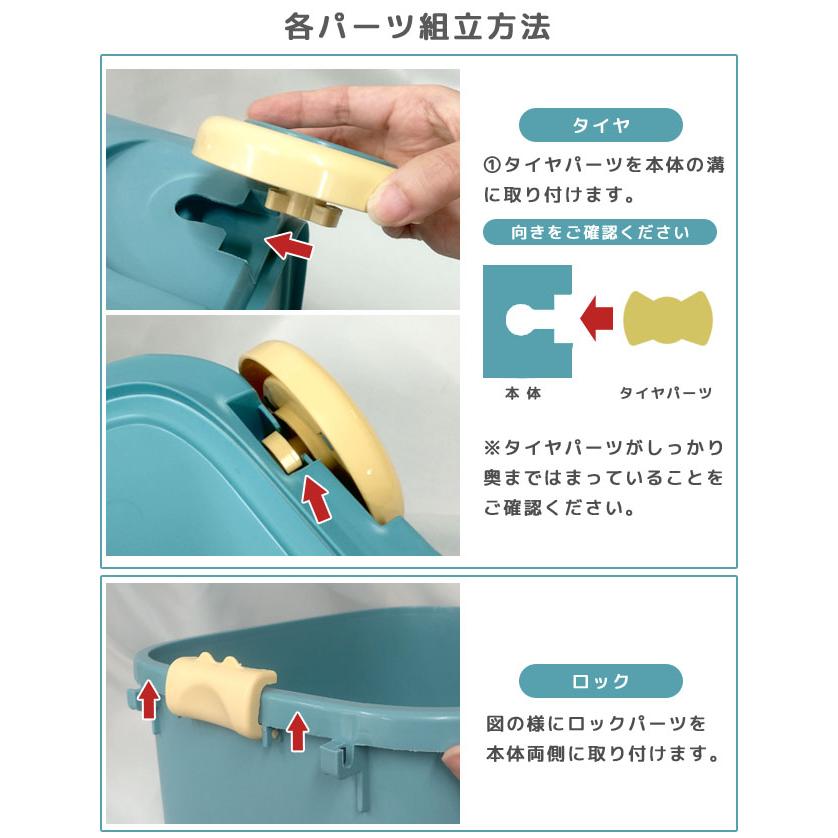 各パーツ組立方法

タイヤ

①タイヤパーツを本体の溝に取り付けます。

向きをご確認ください

本体

タイヤパーツ

※タイヤパーツがしっかり奥まではまっていることをご確認ください。

ロック

図の様にロックパーツを本体両側に取り付けます。