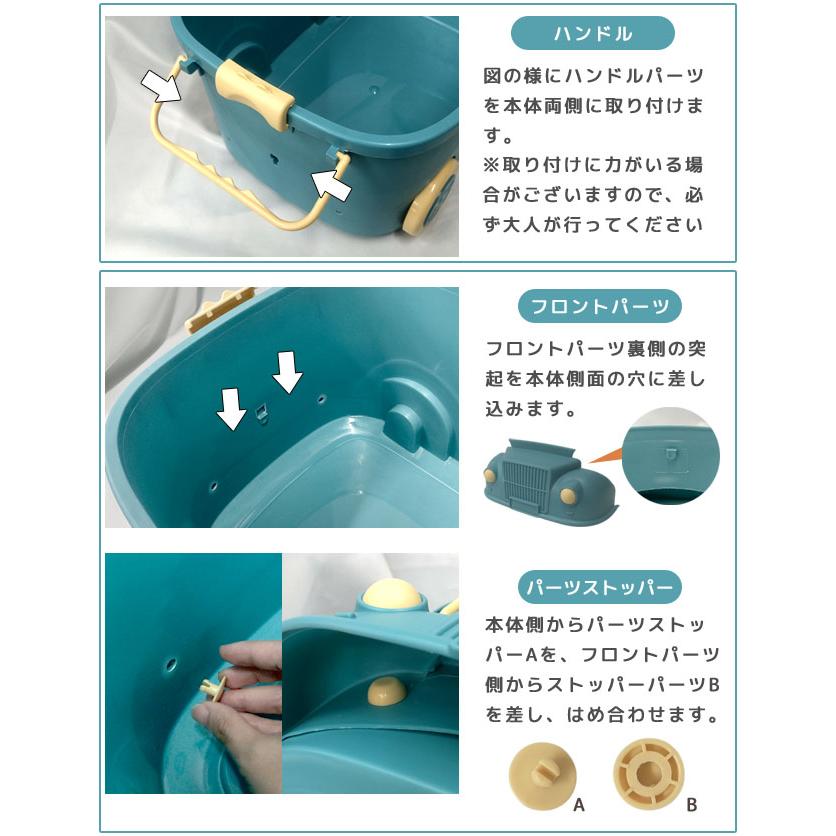 ハンドル

図の様にハンドルパーツを本体両側に取り付けます。
※取り付けに力がいる場合がございますので、必ず大人が行ってください

フロントパーツ

フロントパーツ裏側の突起を本体側面の穴に差し込みます。

パーツストッパー

本体側からパーツストッパーAを、フロントパーツ側からストッパーパーツBを差し、はめ合わせます。

A

B