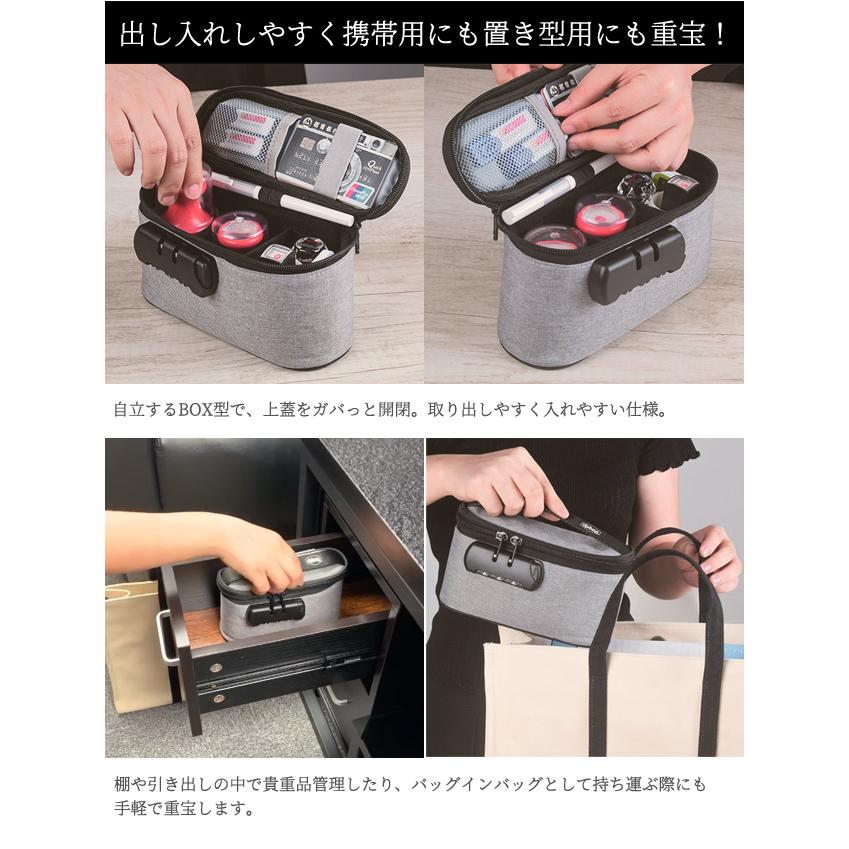 出し入れしやすく携帯用にも置き型用にも重宝！

自立するBOX型で、上蓋をガバっと開閉。取り出しやすく入れやすい仕様。

棚や引き出しの中で貴重品管理したり、バッグインバッグとして持ち運ぶ際にも手軽で重宝します。