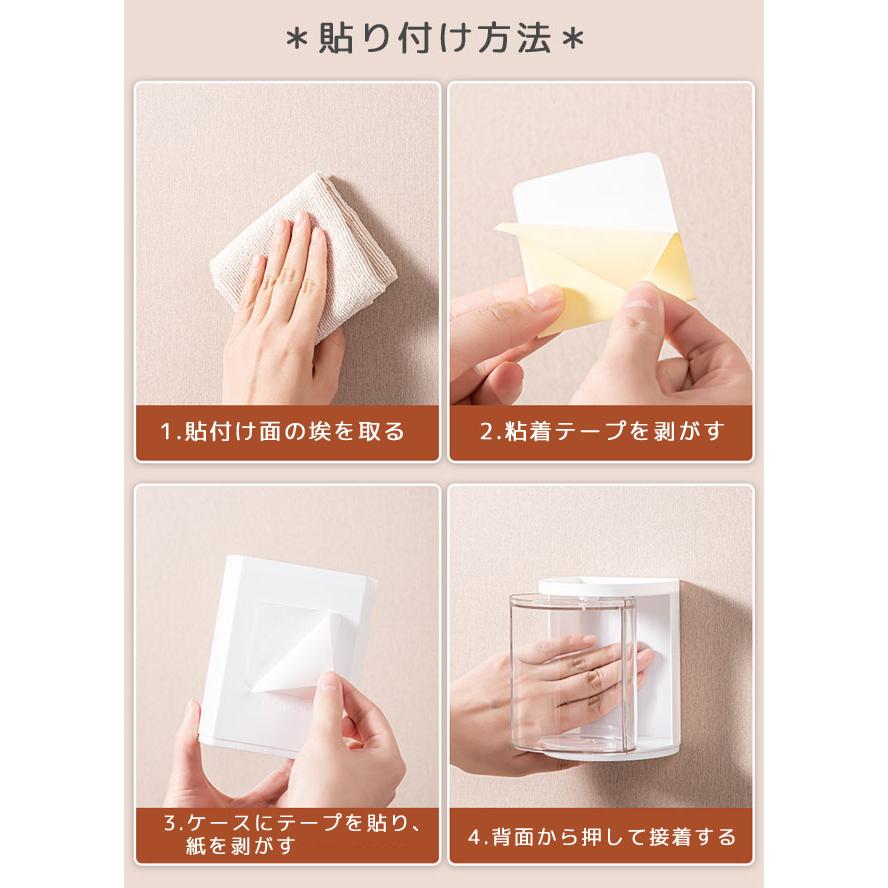 ＊貼り付け方法＊

1.貼付け面の埃を取る

2.粘着テープを剥がす

3.ケースにテープを貼り、紙を剥がす

4.背面から押して接着する