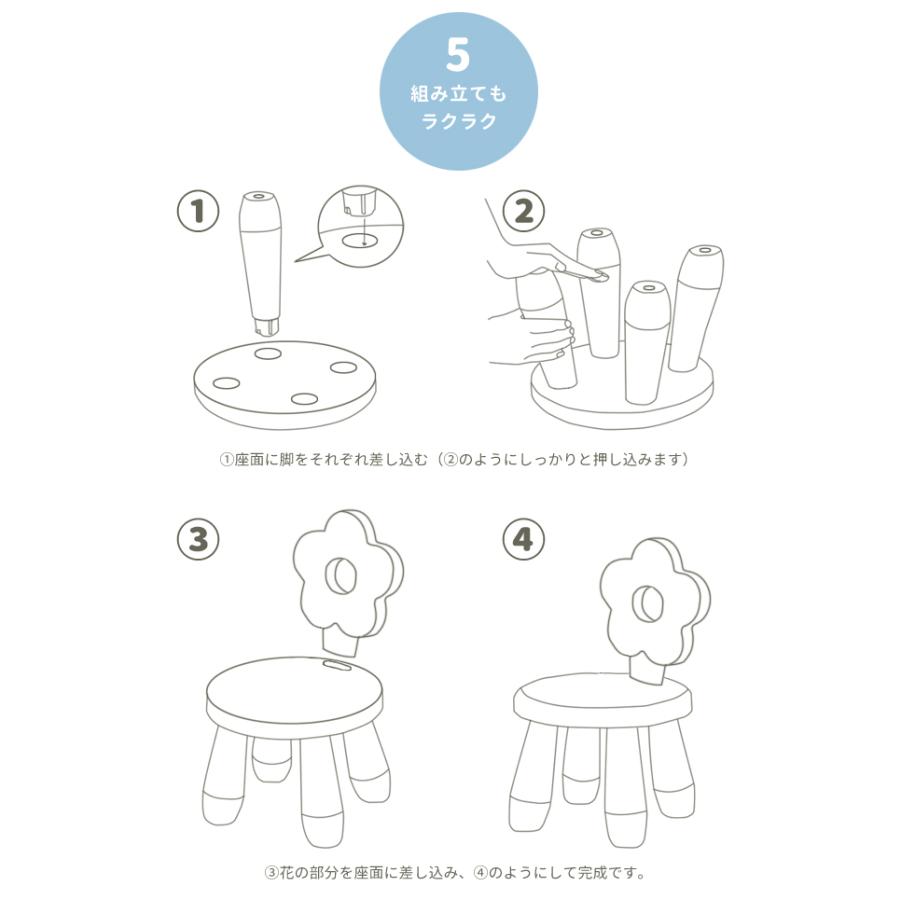 5
組み立ても
ラクラク

①

②

①座面に脚をそれぞれ差し込む（②のようにしっかりと押し込みます）

③

④

③花の部分を座面に差し込み、④のようにして完成です。