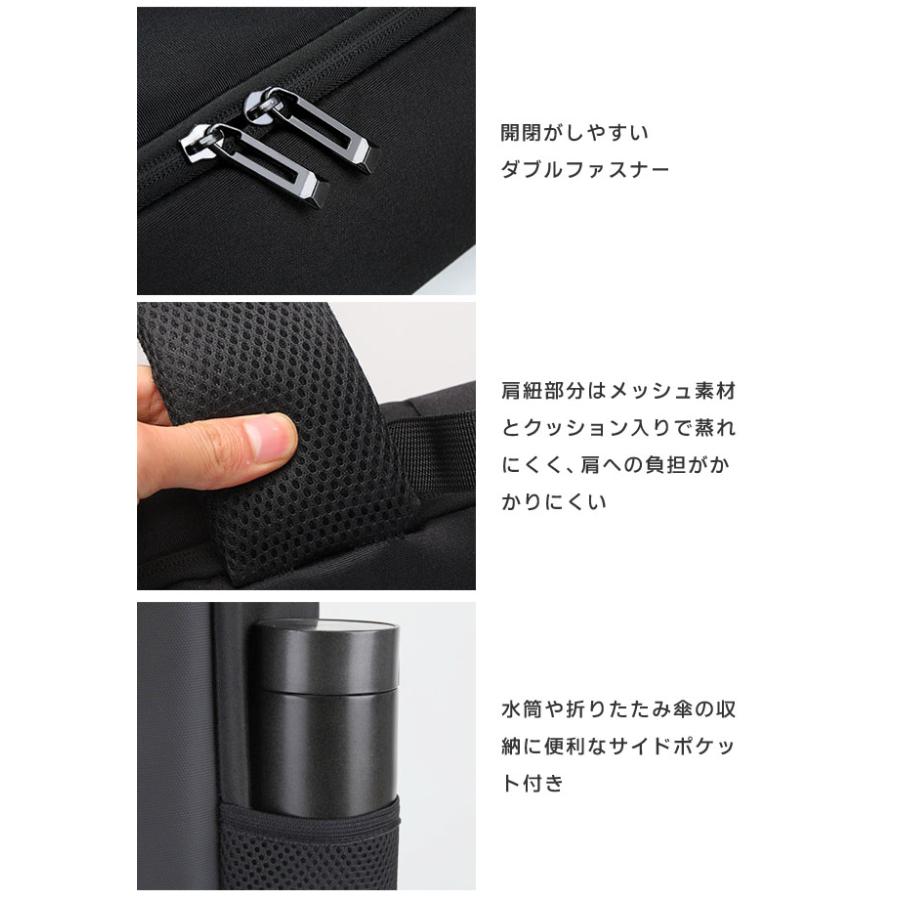 開閉がしやすい
ダブルファスナー

肩紐部分はメッシュ素材とクッション入りで蒸れにくく、肩への負担がかかりにくい

水筒や折りたたみ傘の収納に便利なサイドポケット付き