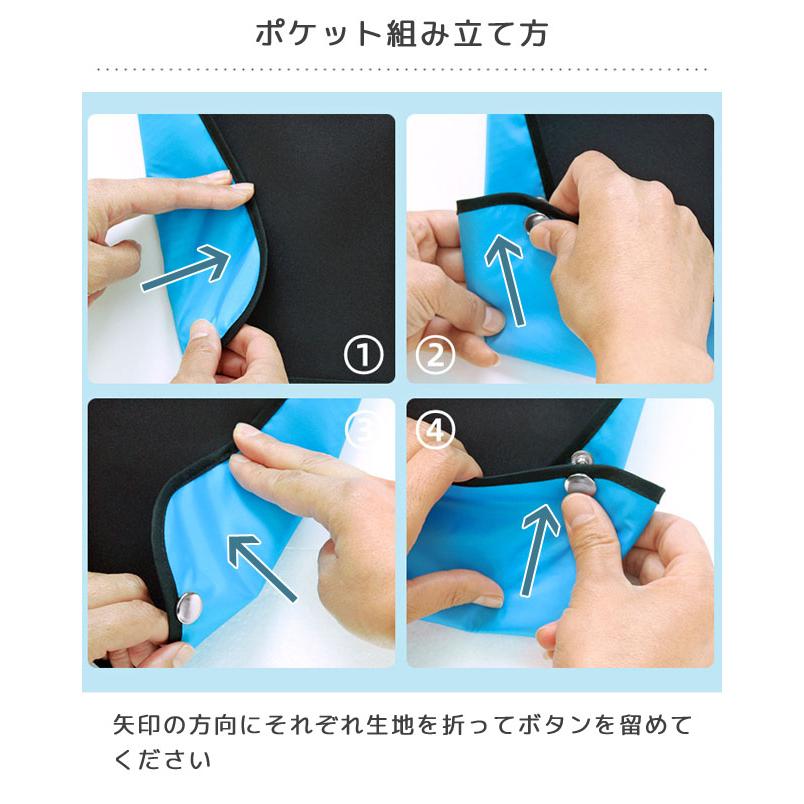 ポケット組み立て方

①

②

③

④

矢印の方向にそれぞれ生地を折ってボタンを留めてください