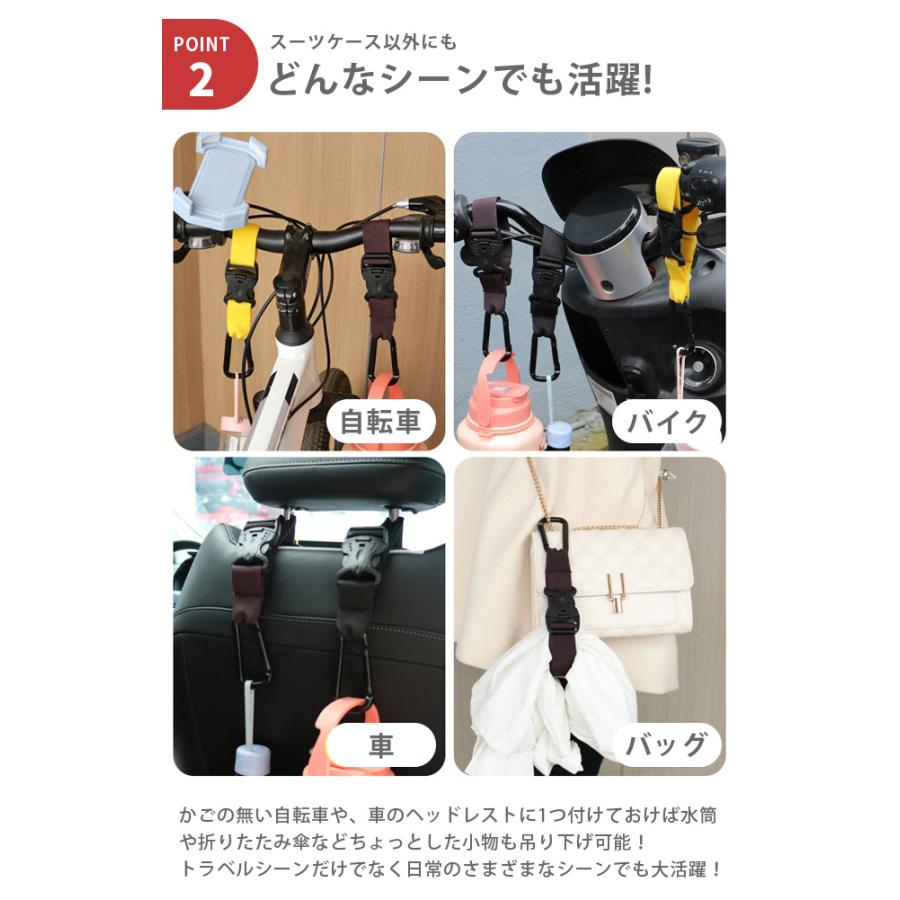 POINT 2

スーツケース以外にも
どんなシーンでも活躍!

自転車

バイク

車

バッグ

かごの無い自転車や、車のヘッドレストに1つ付けておけば水筒や折りたたみ傘などちょっとした小物も吊り下げ可能！
トラベルシーンだけでなく日常のさまざまなシーンでも大活躍！