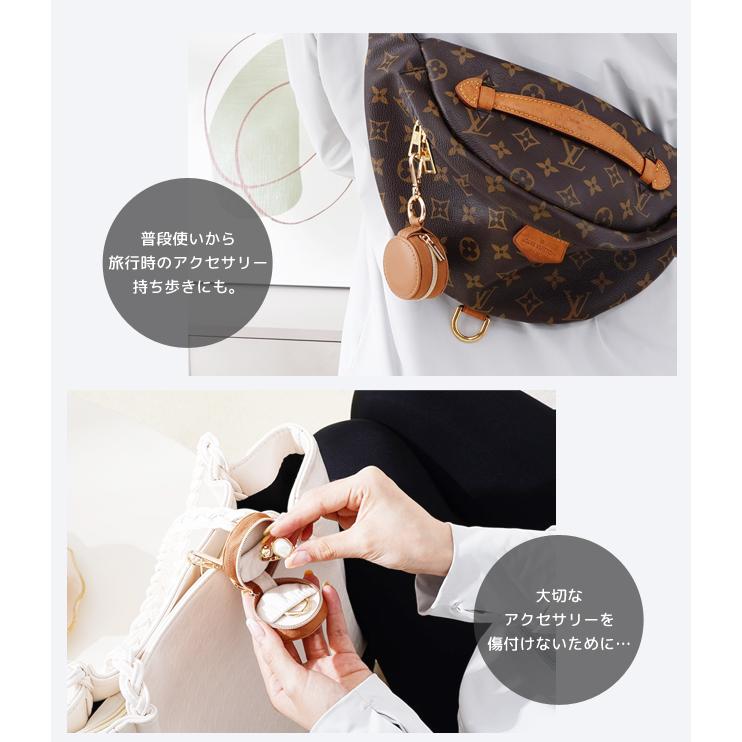 普段使いから
旅行時のアクセサリー
持ち歩きにも。

大切な
アクセサリーを
傷付けないために…