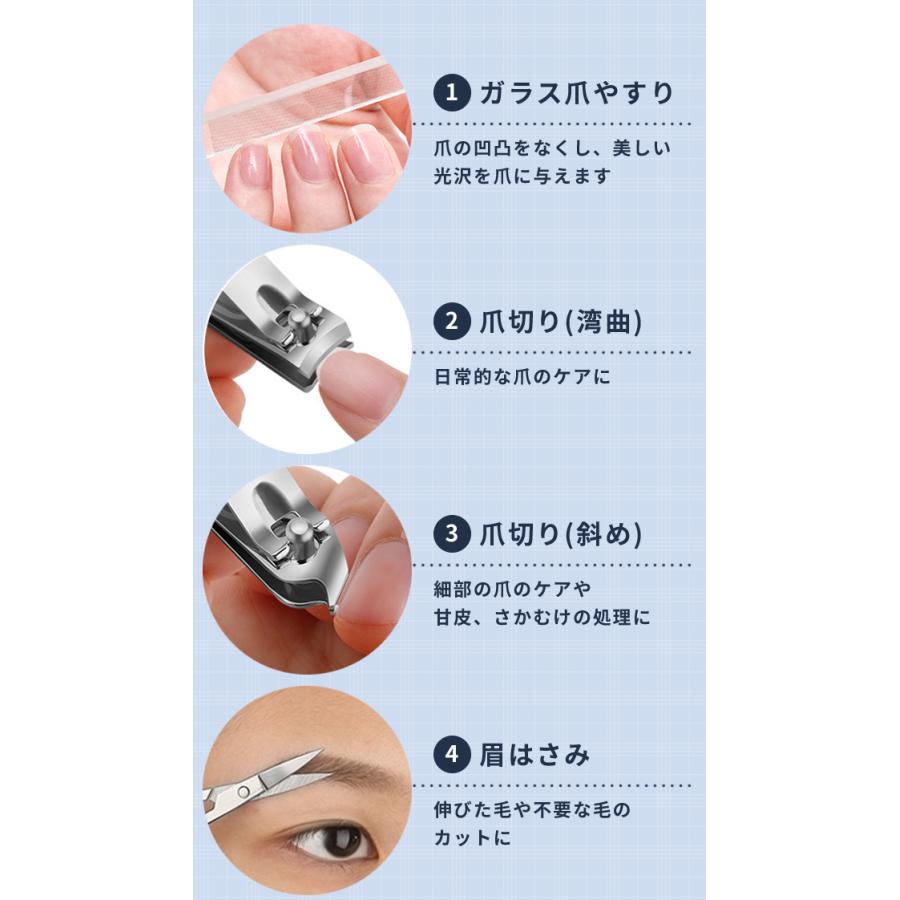 1 ガラス爪やすり

爪の凹凸をなくし、美しい光沢を爪に与えます

2 爪切り(湾曲)

日常的な爪のケアに

3 爪切り(斜め)

細部の爪のケアや甘皮、さかむけの処理に

4 眉はさみ

伸びた毛や不要な毛のカットに