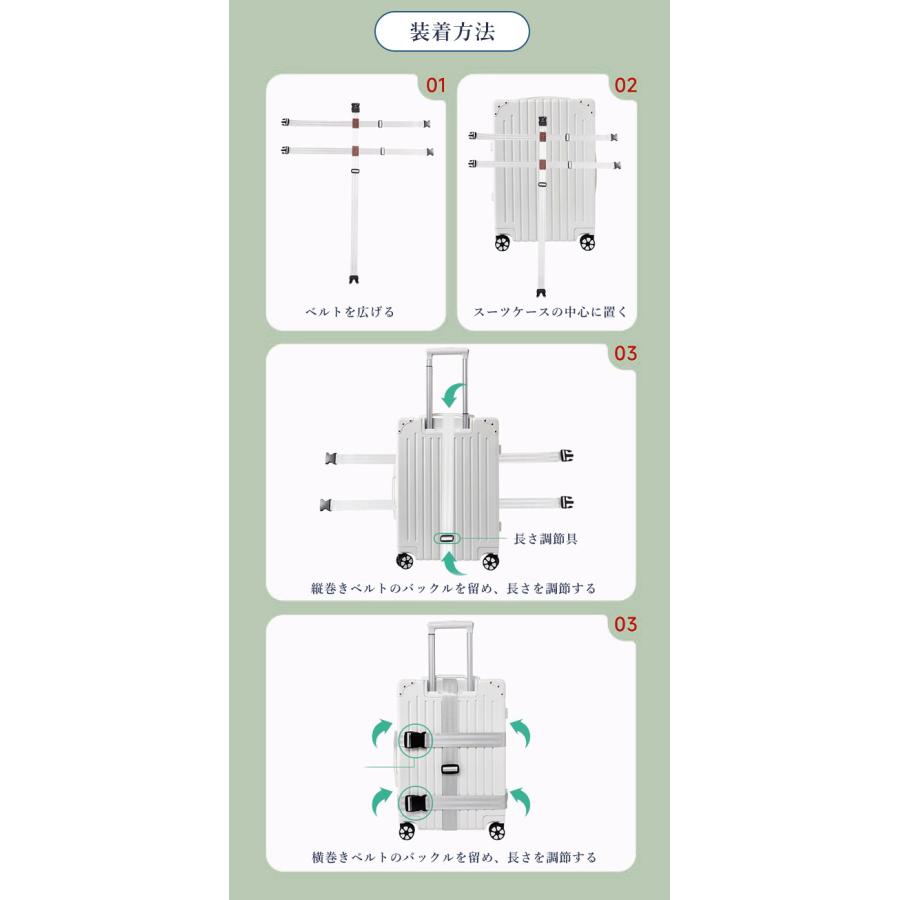 装着方法

01

ベルトを広げる

02

スーツケースの中心に置く

03

長さ調節具

縦巻きベルトのバックルを留め、長さを調節する

03

横巻きベルトのバックルを留め、長さを調節する