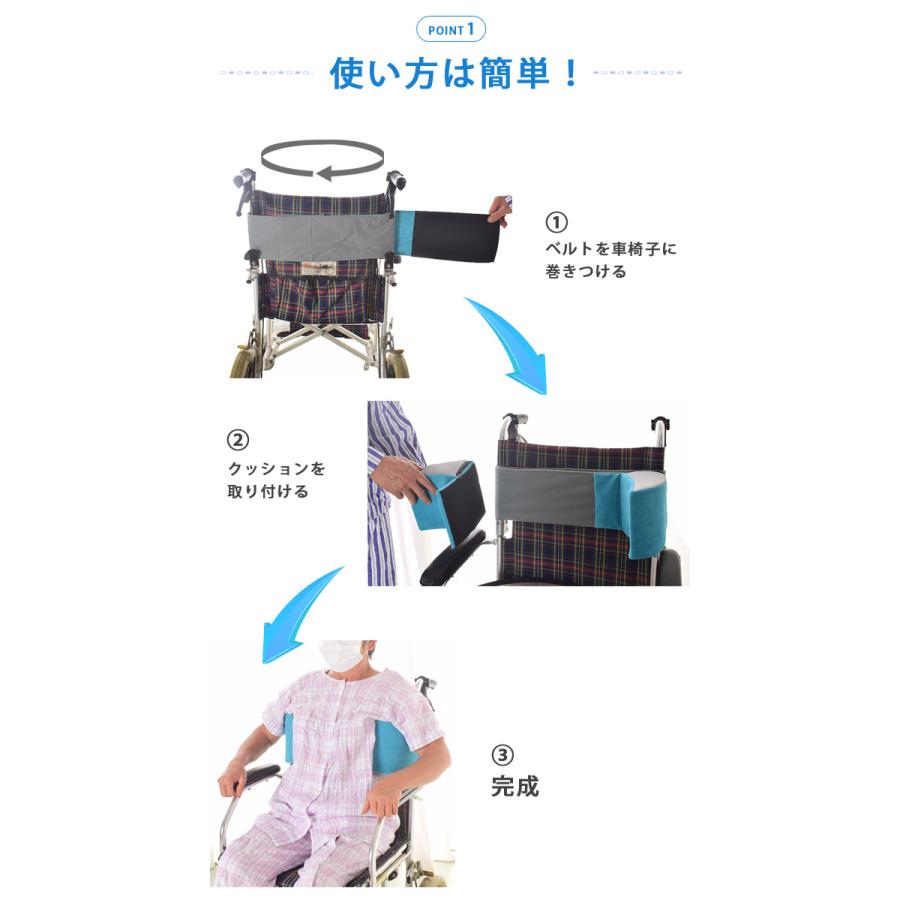 POINT 1

使い方は簡単！

①
ベルトを車椅子に巻きつける

②
クッションを取り付ける

③
完成