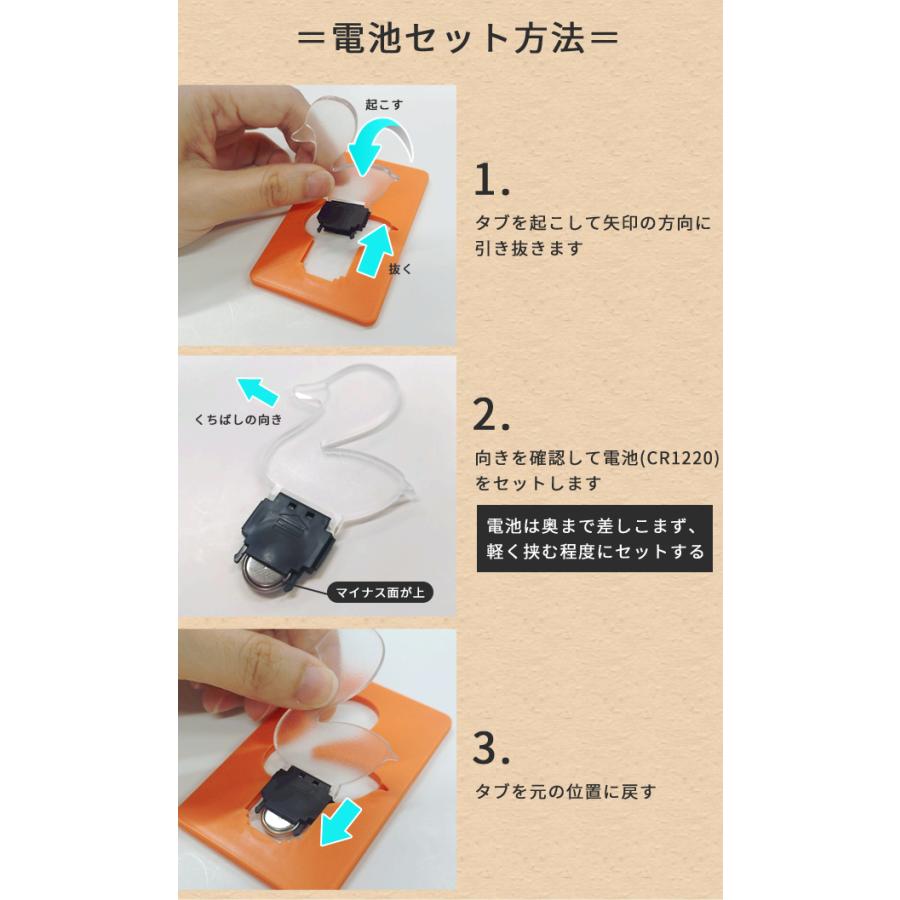 ＝電池セット方法＝

起こす

抜く

1.

タブを起こして矢印の方向に引き抜きます

くちばしの向き

マイナス面が上

2.

向きを確認して電池(CR1220)をセットします

電池は奥まで差しこまず、軽く挟む程度にセットする

3.

タブを元の位置に戻す