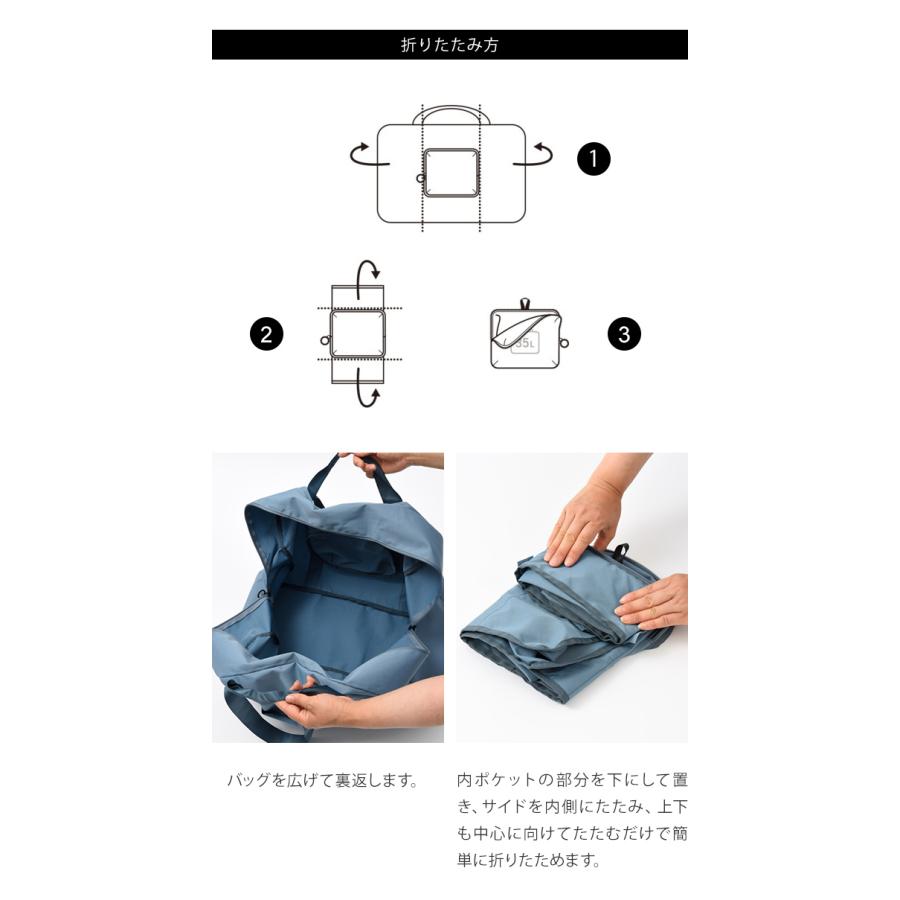 折りたたみ方

1

2

35L

3

バッグを広げて裏返します。

内ポケットの部分を下にして置き、サイドを内側にたたみ、上下も中心に向けてたたむだけで簡単に折りたためます。