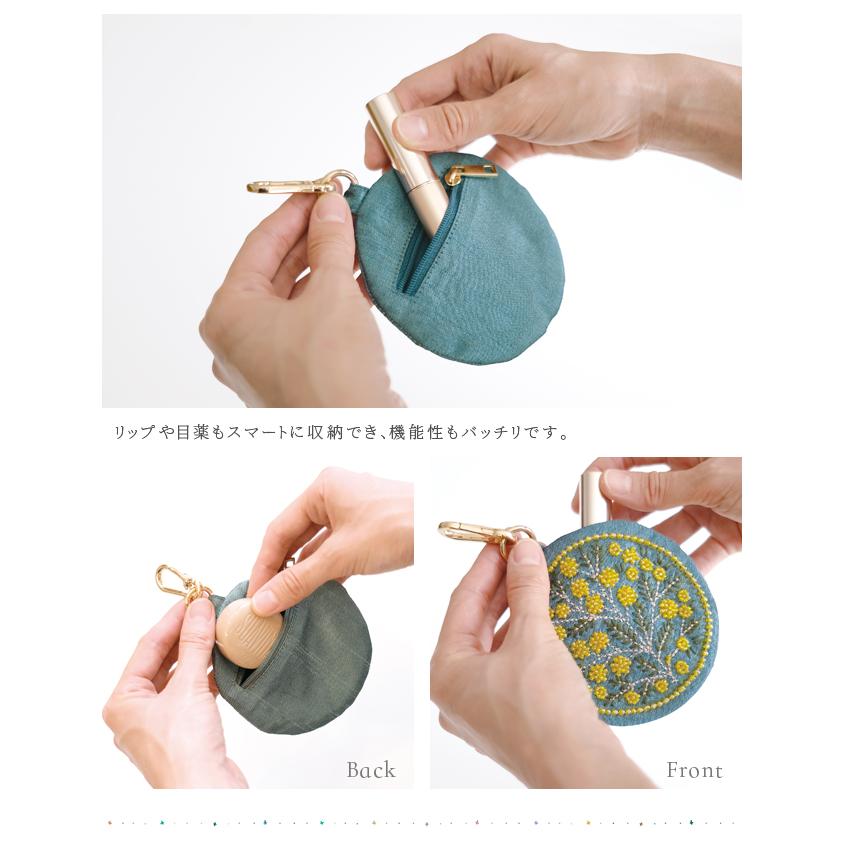 リップや目薬もスマートに収納でき、機能性もバッチリです。

Back

Front