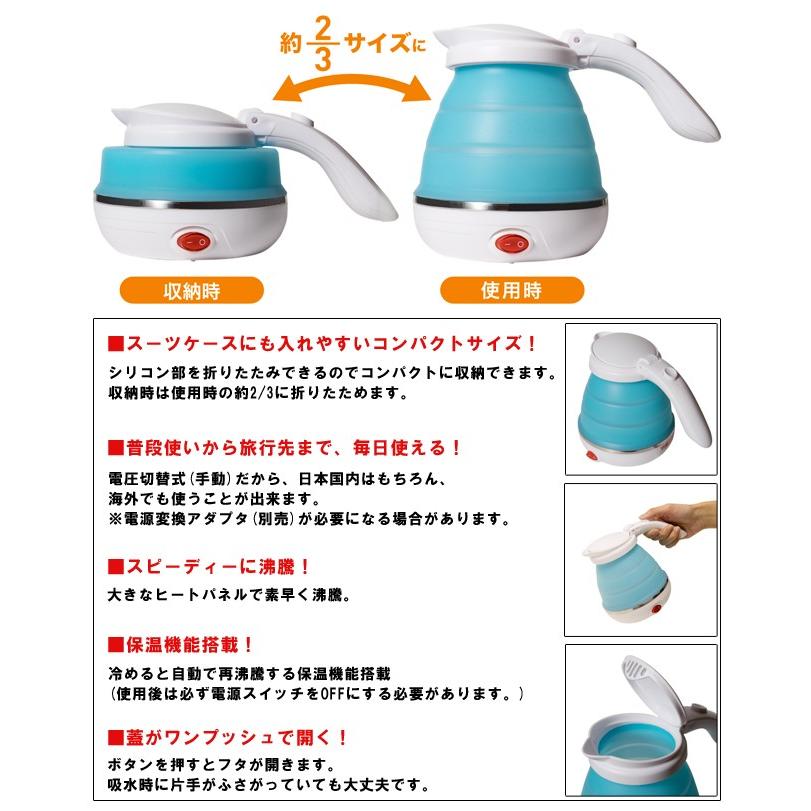 約$\frac{2}{3}$サイズに

収納時

使用時

■スーツケースにも入れやすいコンパクトサイズ！

シリコン部を折りたたみできるのでコンパクトに収納できます。
収納時は使用時の約2/3に折りたためます。

■普段使いから旅行先まで、毎日使える！

電圧切替式（手動）だから、日本国内はもちろん、
海外でも使うことが出来ます。
※電源変換アダプタ（別売）が必要になる場合があります。

■スピーディーに沸騰！

大きなヒートパネルで素早く沸騰。

■保温機能搭載！

冷めると自動で再沸騰する保温機能搭載
（使用後は必ず電源スイッチをOFFにする必要があります。）

■蓋がワンプッシュで開く！

ボタンを押すとフタが開きます。
吸水時に片手がふさがっていても大丈夫です。