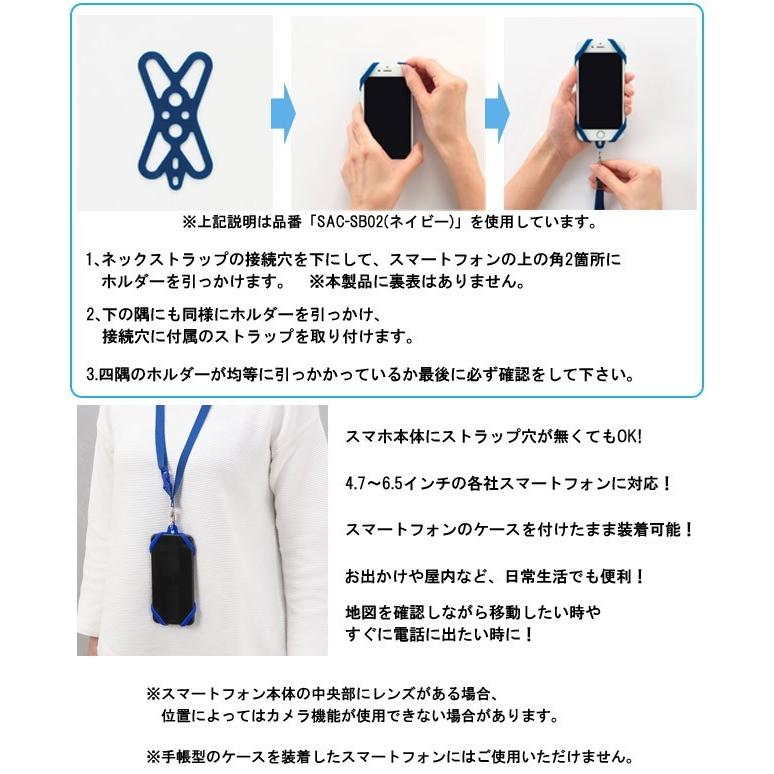 ※上記説明は品番「SAC-SB02(ネイビー)」を使用しています。

1､ネックストラップの接続穴を下にして、スマートフォンの上の角2箇所にホルダーを引っかけます。　※本製品に裏表はありません。

2､下の隅にも同様にホルダーを引っかけ、接続穴に付属のストラップを取り付けます。

3.四隅のホルダーが均等に引っかかっているか最後に必ず確認をして下さい。

スマホ本体にストラップ穴が無くてもOK!

4.7～6.5インチの各社スマートフォンに対応！

スマートフォンのケースを付けたまま装着可能！

お出かけや屋内など、日常生活でも便利！

地図を確認しながら移動したい時やすぐに電話に出たい時に！

※スマートフォン本体の中央部にレンズがある場合、位置によってはカメラ機能が使用できない場合があります。

※手帳型のケースを装着したスマートフォンにはご使用いただけません。