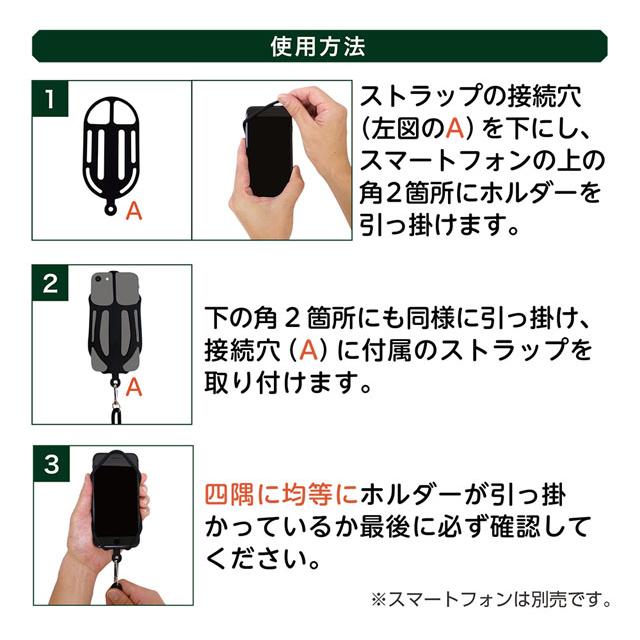 使用方法

1

A

ストラップの接続穴（左図のA）を下にし、スマートフォンの上の角２箇所にホルダーを引っ掛けます。

2

A

下の角２箇所にも同様に引っ掛け、接続穴（A）に付属のストラップを取り付けます。

3

四隅に均等にホルダーが引っ掛かっているか最後に必ず確認してください。

※スマートフォンは別売です。