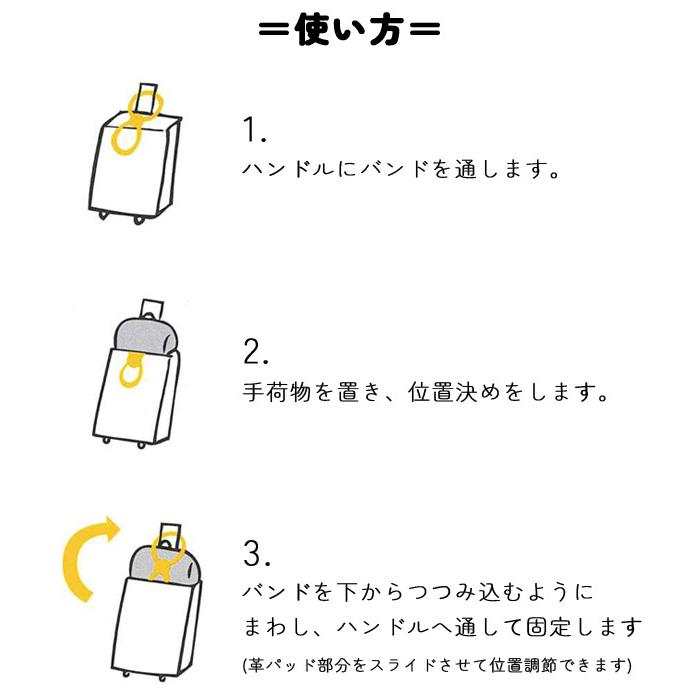 ＝使い方＝

1.
ハンドルにバンドを通します。

2.
手荷物を置き、位置決めをします。

3.
バンドを下からつつみ込むようにまわし、ハンドルへ通して固定します
(革パッド部分をスライドさせて位置調節できます)