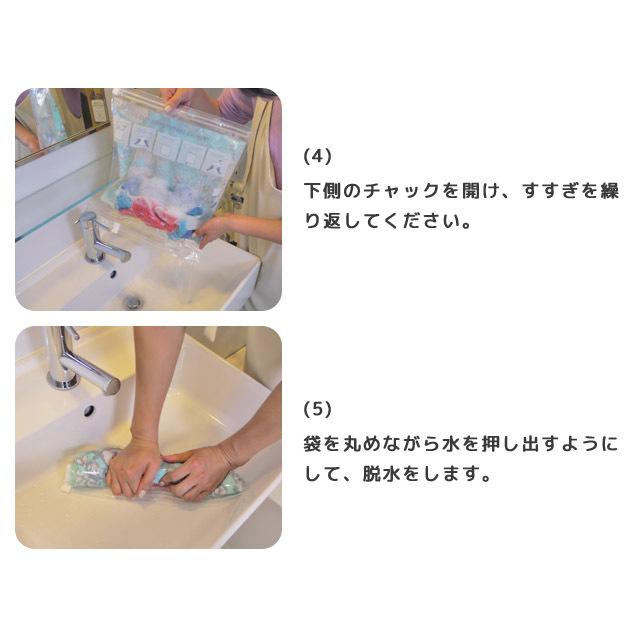 (4)
下側のチャックを開け、すすぎを繰り返してください。

(5)
袋を丸めながら水を押し出すようにして、脱水をします。