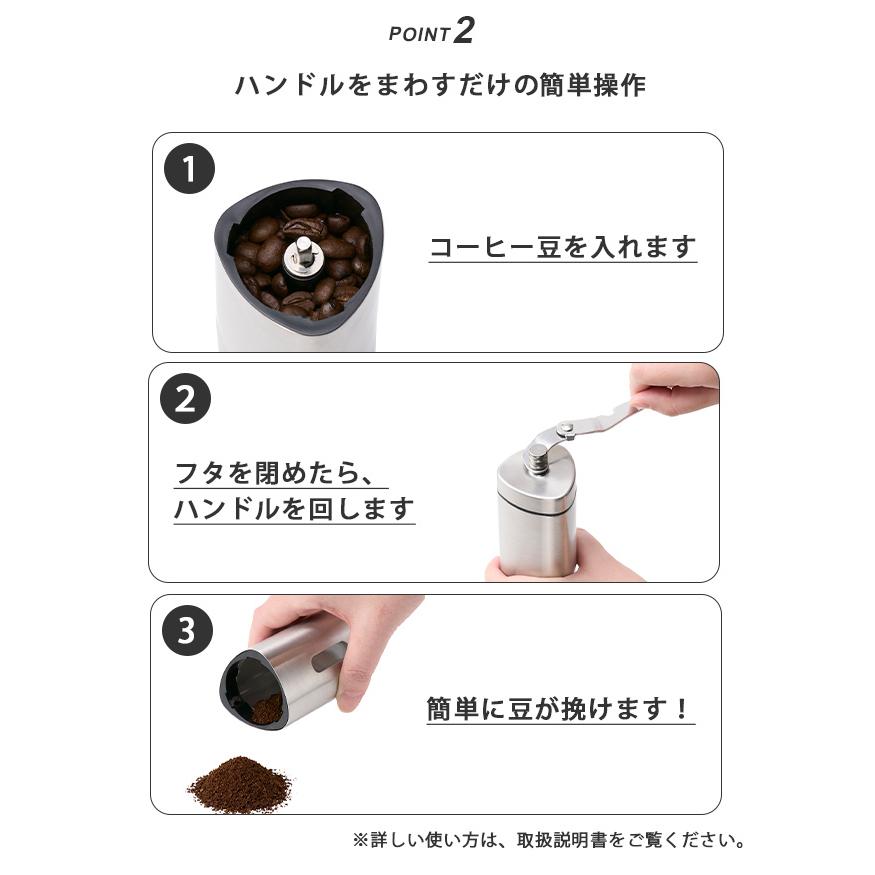 POINT 2

ハンドルをまわすだけの簡単操作

1

コーヒー豆を入れます

2

フタを閉めたら、
ハンドルを回します

3

簡単に豆が挽けます！

※詳しい使い方は、取扱説明書をご覧ください。