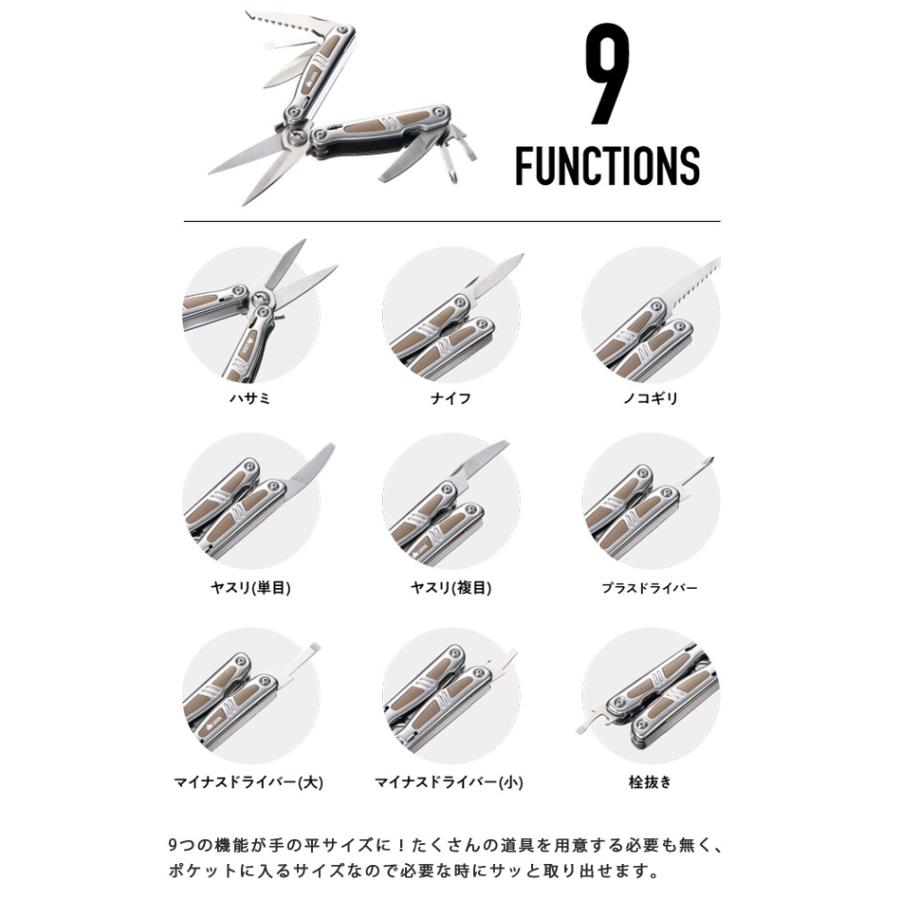 9
FUNCTIONS

ハサミ

ナイフ

ノコギリ

ヤスリ(単目)

ヤスリ(複目)

プラスドライバー

マイナスドライバー(大)

マイナスドライバー(小)

栓抜き

9つの機能が手の平サイズに！たくさんの道具を用意する必要も無く、ポケットに入るサイズなので必要な時にサッと取り出せます。