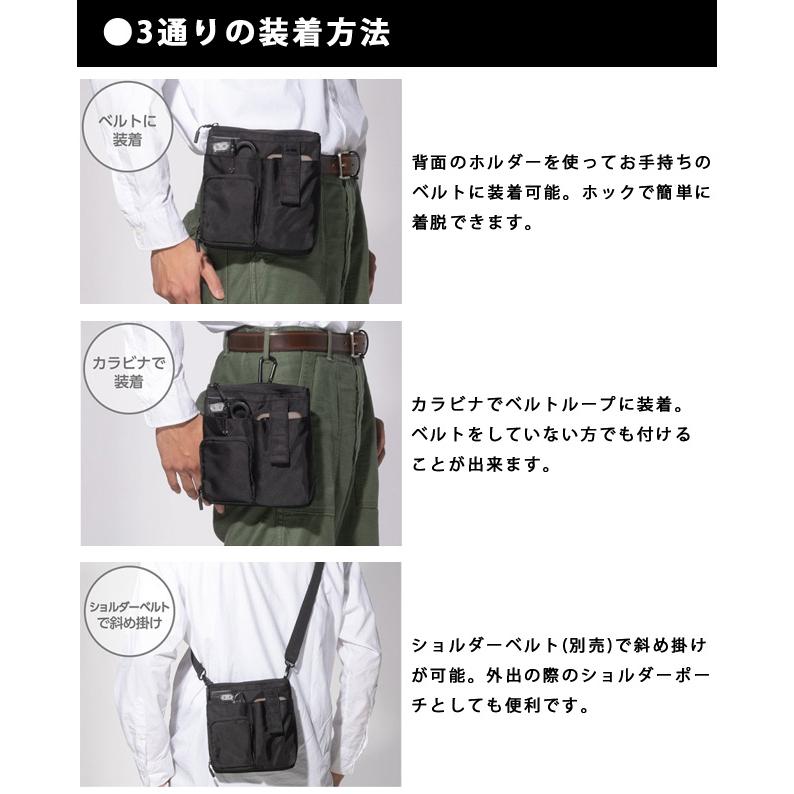 ●3通りの装着方法

ベルトに装着

背面のホルダーを使ってお手持ちのベルトに装着可能。ホックで簡単に着脱できます。

カラビナで装着

カラビナでベルトループに装着。ベルトをしていない方でも付けることが出来ます。

ショルダーベルトで斜め掛け

ショルダーベルト(別売)で斜め掛けが可能。外出の際のショルダーポーチとしても便利です。